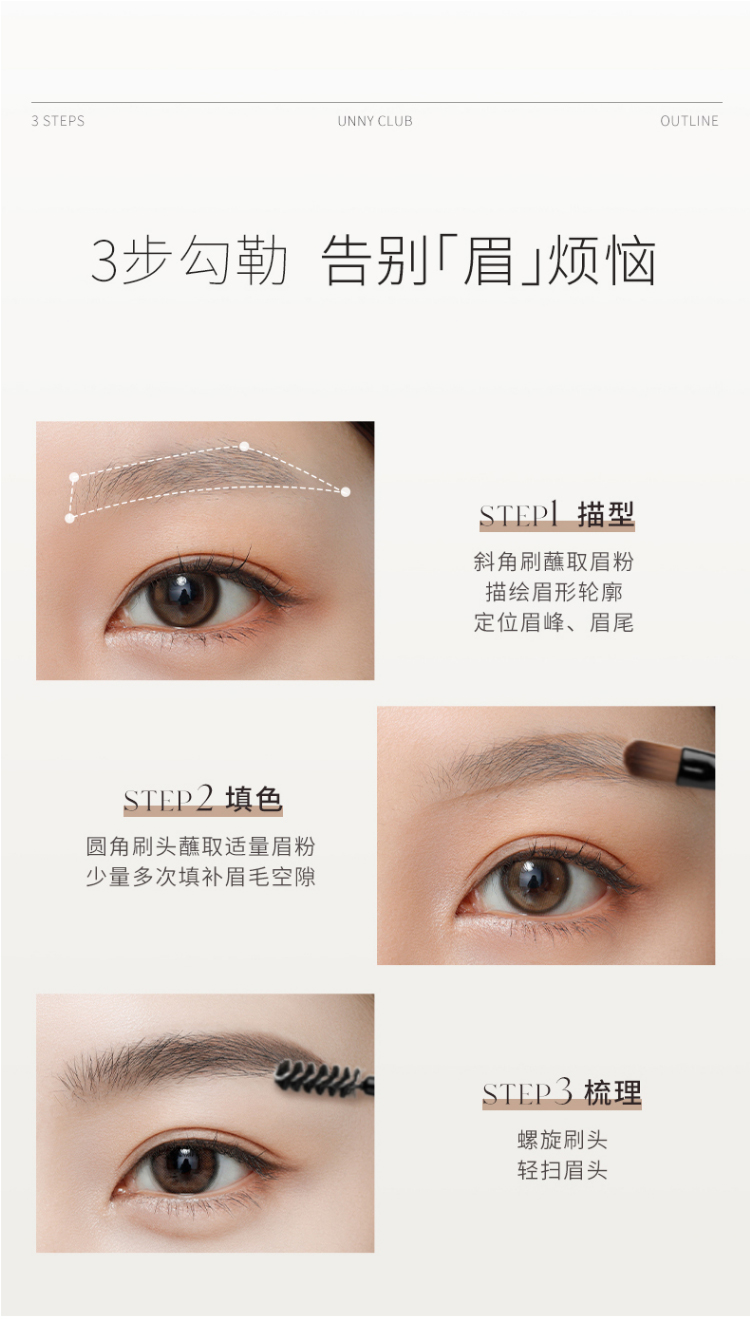 3 STEPS UNNY CLUB OUTLINE

3步勾勒 告别「眉」烦恼

STEP1 描型
斜角刷蘸取眉粉
描绘眉形轮廓
定位眉峰、眉尾

STEP2 填色
圆角刷头蘸取适量眉粉
少量多次填补眉毛空隙

STEP3 梳理
螺旋刷头
轻扫眉头