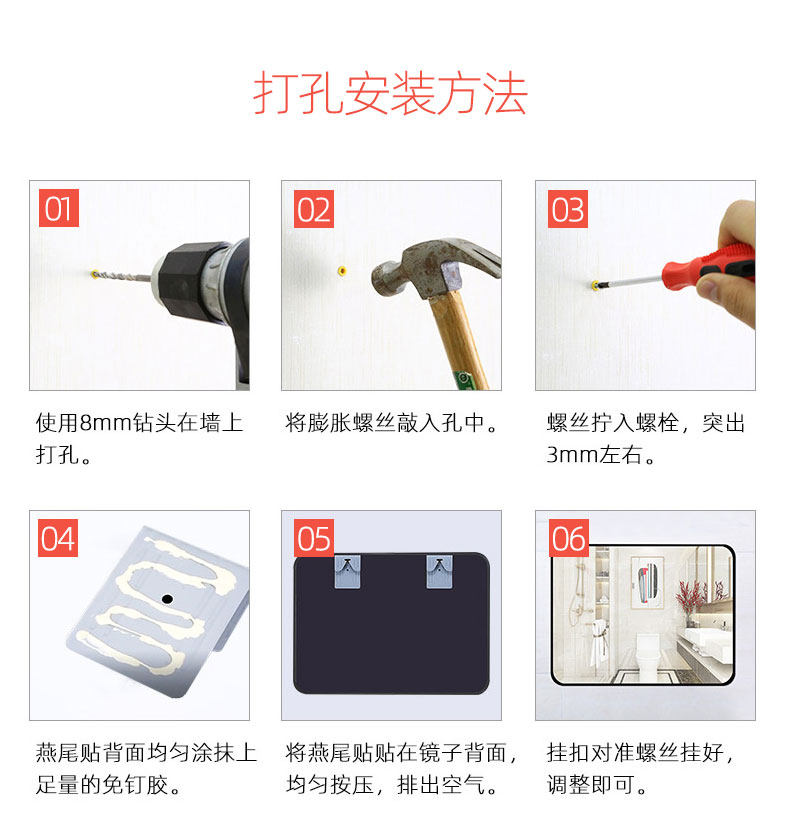 打孔安装方法

01

使用8mm钻头在墙上打孔。

02

将膨胀螺丝敲入孔中。

03

螺丝拧入螺栓，突出3mm左右。

04

燕尾贴背面均匀涂抹上足量的免钉胶。

05

将燕尾贴贴在镜子背面，均匀按压，排出空气。

06

挂扣对准螺丝挂好，调整即可。