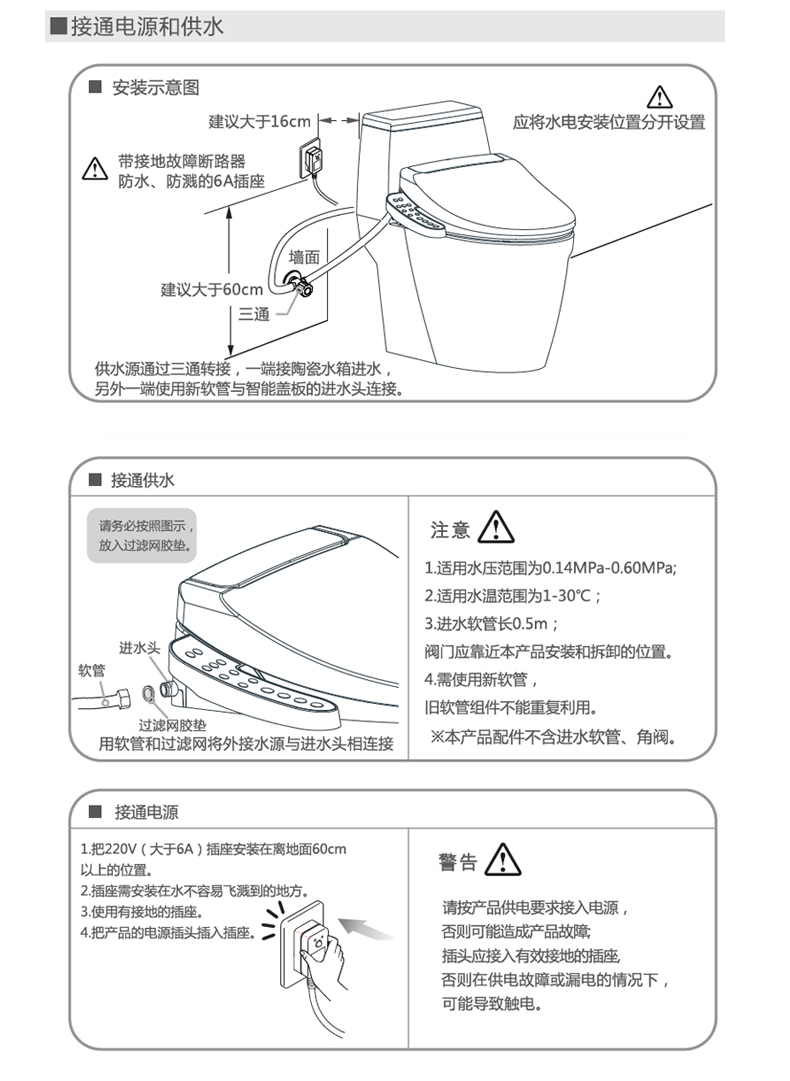 ■接通电源和供水

■ 安装示意图

建议大于16cm

应将水电安装位置分开设置

带接地故障断路器
防水、防溅的6A插座

墙面

建议大于60cm

三通

供水源通过三通转接，一端接陶瓷水箱进水，
另外一端使用新软管与智能盖板的进水头连接。

■ 接通供水

请务必按照图示，
放入过滤网胶垫。

进水头

软管

过滤网胶垫

用软管和过滤网将外接水源与进水头相连接

注意

1.适用水压范围为0.14MPa-0.60MPa;
2.适用水温范围为1-30℃；
3.进水软管长0.5m；
阀门应靠近本产品安装和拆卸的位置。
4.需使用新软管，
旧软管组件不能重复利用。
※本产品配件不含进水软管、角阀。

■ 接通电源

1.把220V（大于6A）插座安装在离地面60cm以上的位置。
2.插座需安装在水不容易飞溅到的地方。
3.使用有接地的插座。
4.把产品的电源插头插入插座。

警告

请按产品供电要求接入电源，
否则可能造成产品故障;
插头应接入有效接地的插座,
否则在供电故障或漏电的情况下，
可能导致触电。