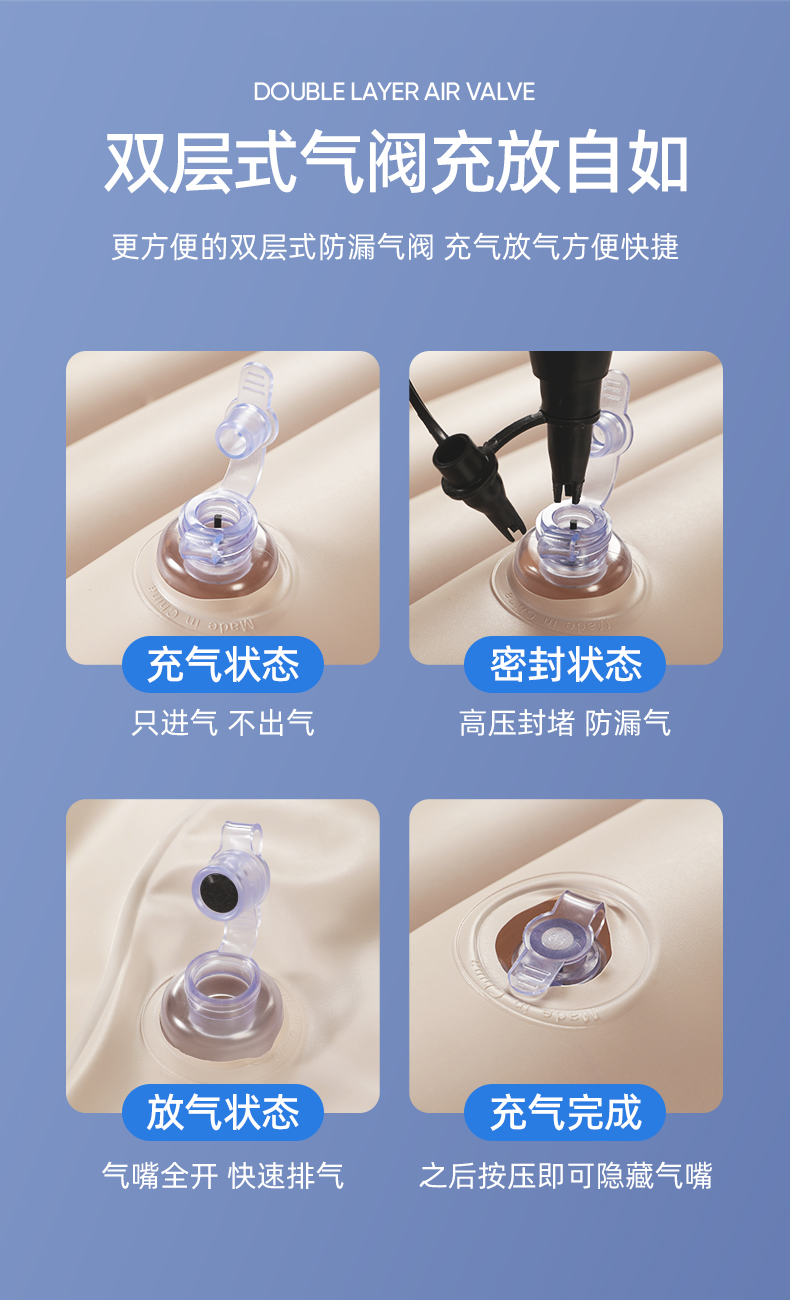 DOUBLE LAYER AIR VALVE

双层式气阀充放自如

更方便的双层式防漏气阀 充气放气方便快捷

Made in China

充气状态

只进气 不出气

Made in China

密封状态

高压封堵 防漏气

放气状态

气嘴全开 快速排气

充气完成

之后按压即可隐藏气嘴