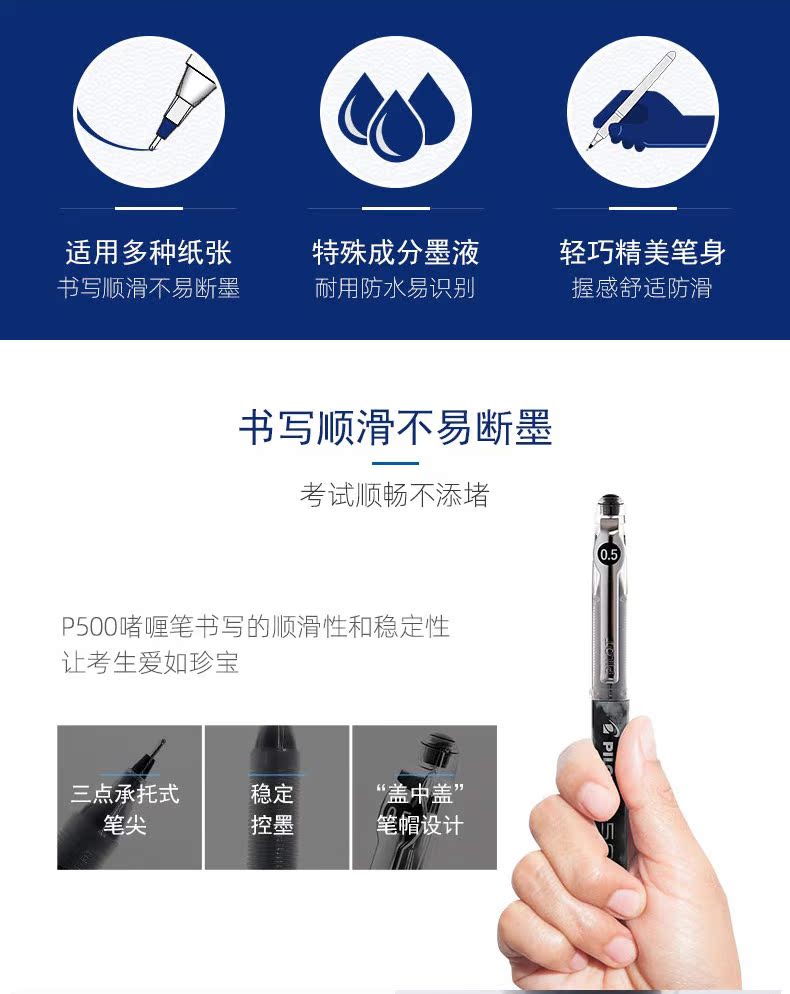 适用多种纸张
书写顺滑不易断墨

特殊成分墨液
耐用防水易识别

轻巧精美笔身
握感舒适防滑

书写顺滑不易断墨

考试顺畅不添堵

P500啫喱笔书写的顺滑性和稳定性
让考生爱如珍宝

三点承托式
笔尖

稳定
控墨

“盖中盖”
笔帽设计

0.5

PILOT