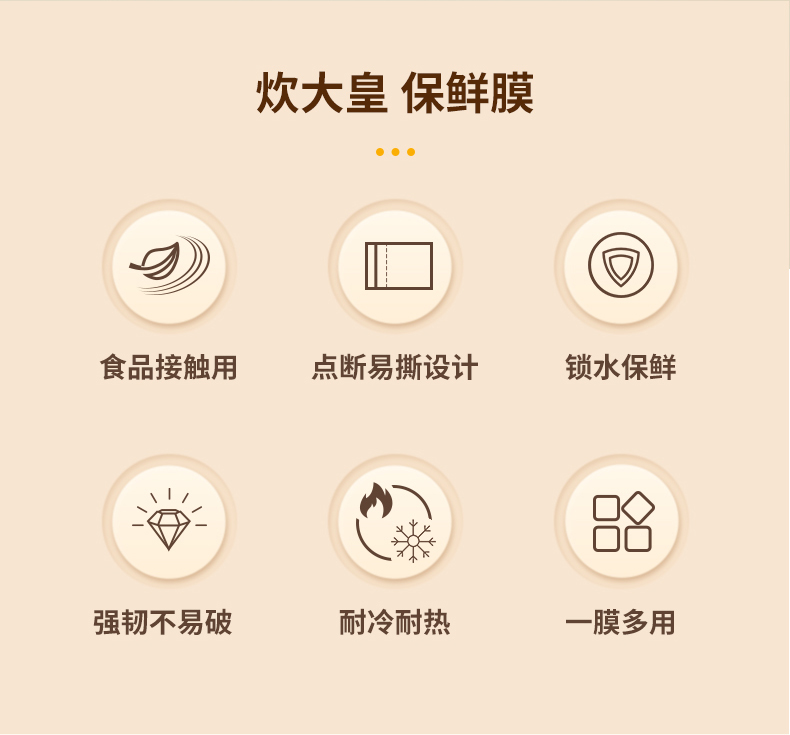 炊大皇 保鲜膜

食品接触用

点断易撕设计

锁水保鲜

强韧不易破

耐冷耐热

一膜多用