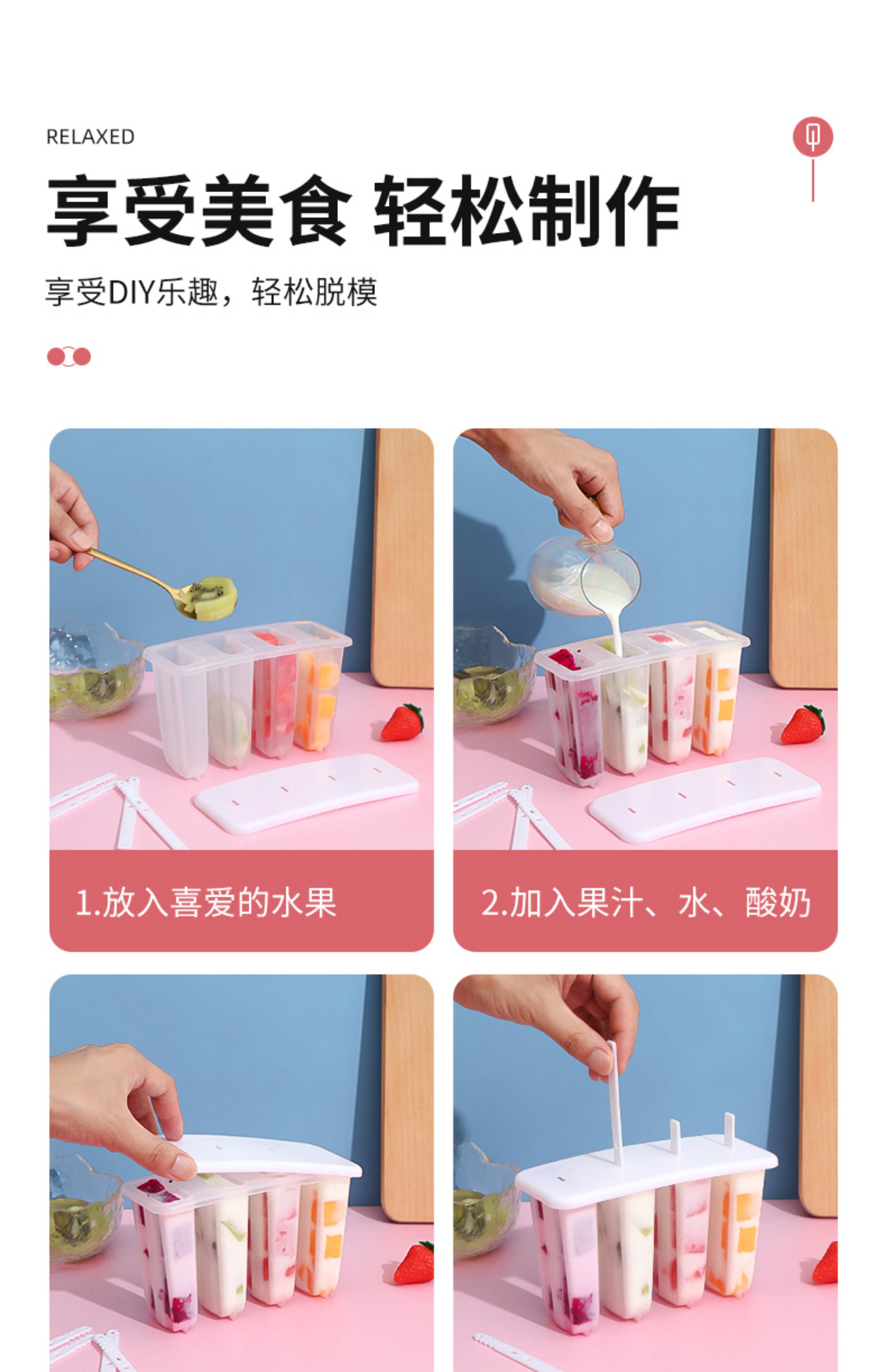 RELAXED

享受美食 轻松制作

享受DIY乐趣，轻松脱模

1.放入喜爱的水果

2.加入果汁、水、酸奶