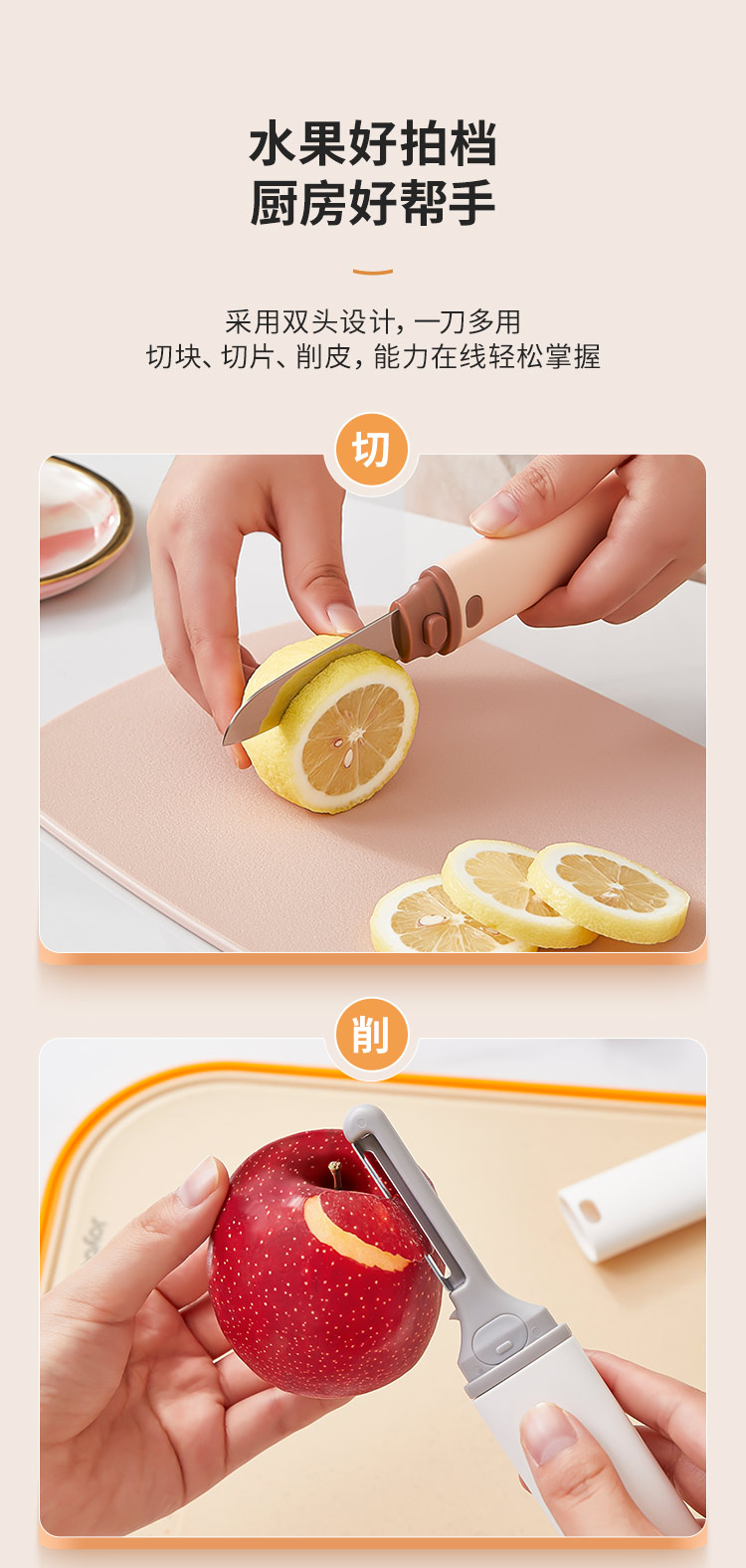 水果好拍档
厨房好帮手

采用双头设计，一刀多用
切块、切片、削皮，能力在线轻松掌握

切

削