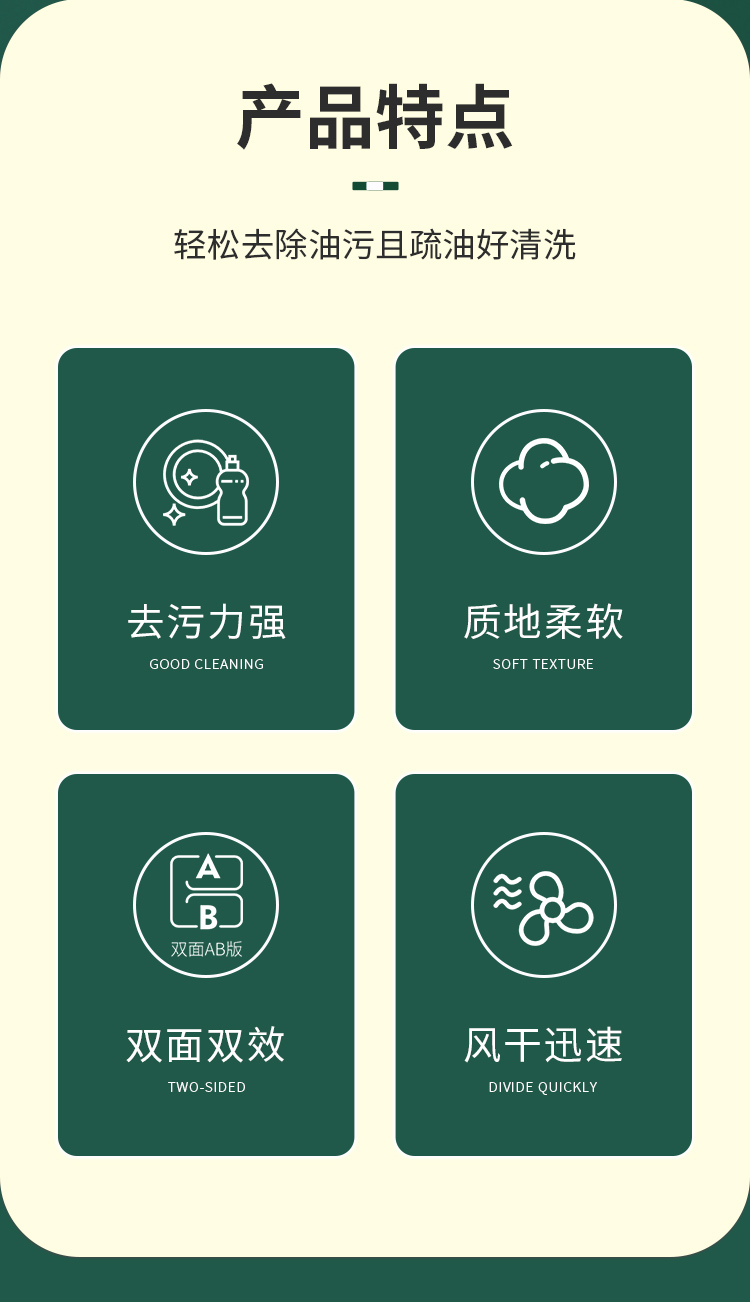 产品特点

轻松去除油污且疏油好清洗

去污力强
GOOD CLEANING

质地柔软
SOFT TEXTURE

A
B
双面AB版

双面双效
TWO-SIDED

风干迅速
DIVIDE QUICKLY