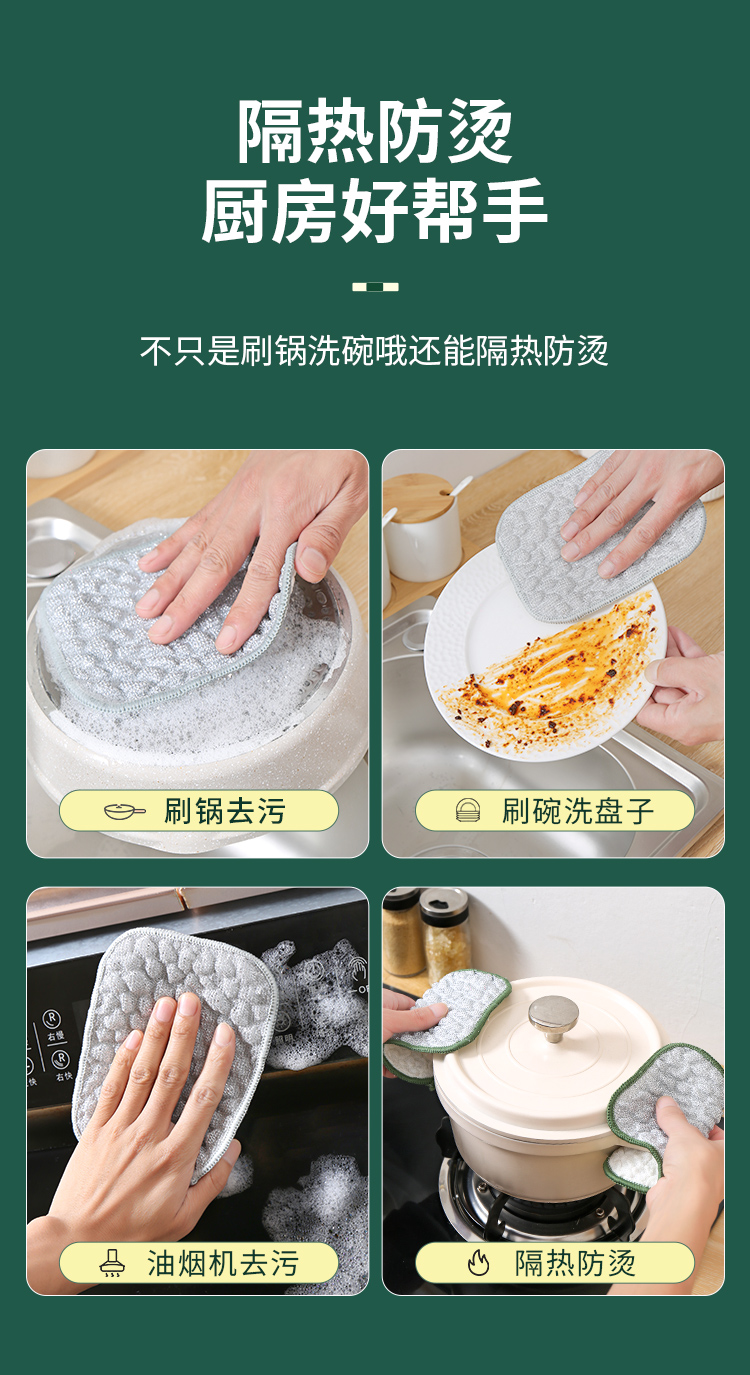 隔热防烫
厨房好帮手

不只是刷锅洗碗哦还能隔热防烫

刷锅去污

刷碗洗盘子

右慢
右快

油烟机去污

隔热防烫