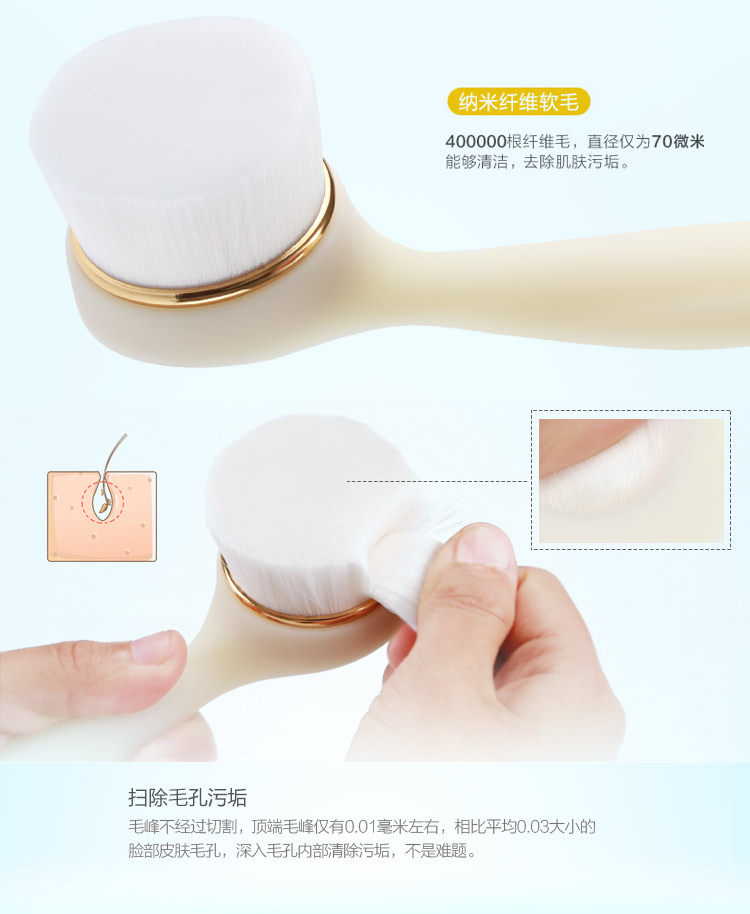 纳米纤维软毛

400000根纤维毛，直径仅为70微米能够清洁，去除肌肤污垢。

扫除毛孔污垢

毛峰不经过切割，顶端毛峰仅有0.01毫米左右，相比平均0.03大小的脸部皮肤毛孔，深入毛孔内部清除污垢，不是难题。