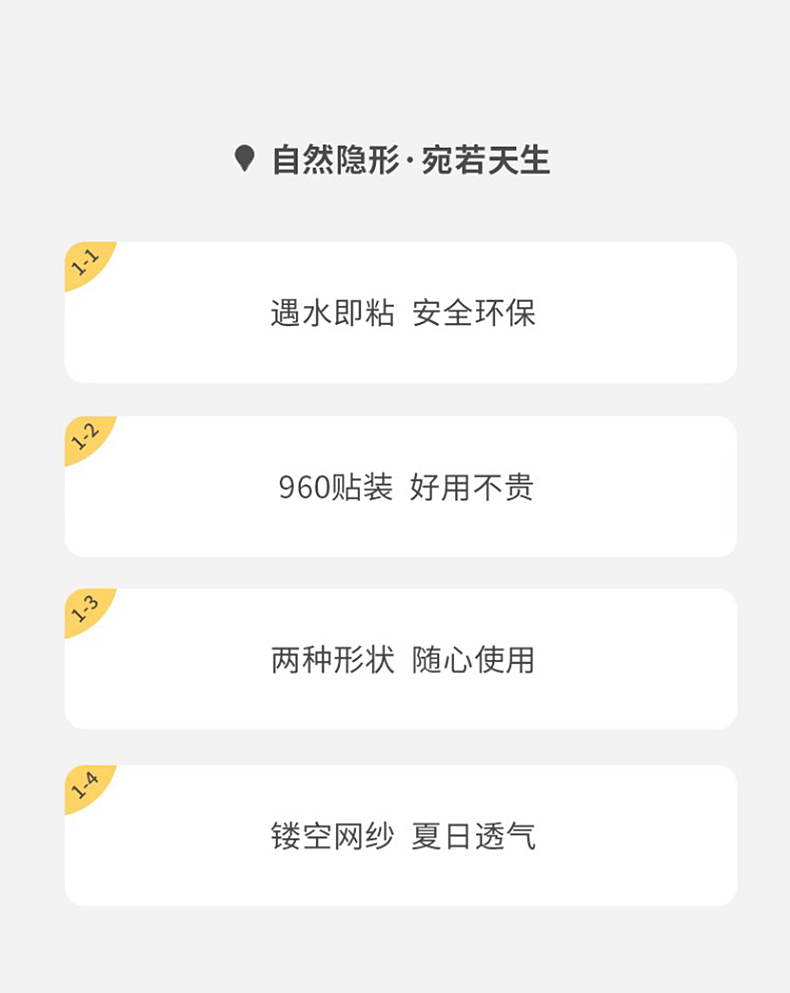 自然隐形·宛若天生

1-1

遇水即粘 安全环保

1-2

960贴装 好用不贵

1-3

两种形状 随心使用

1-4

镂空网纱 夏日透气