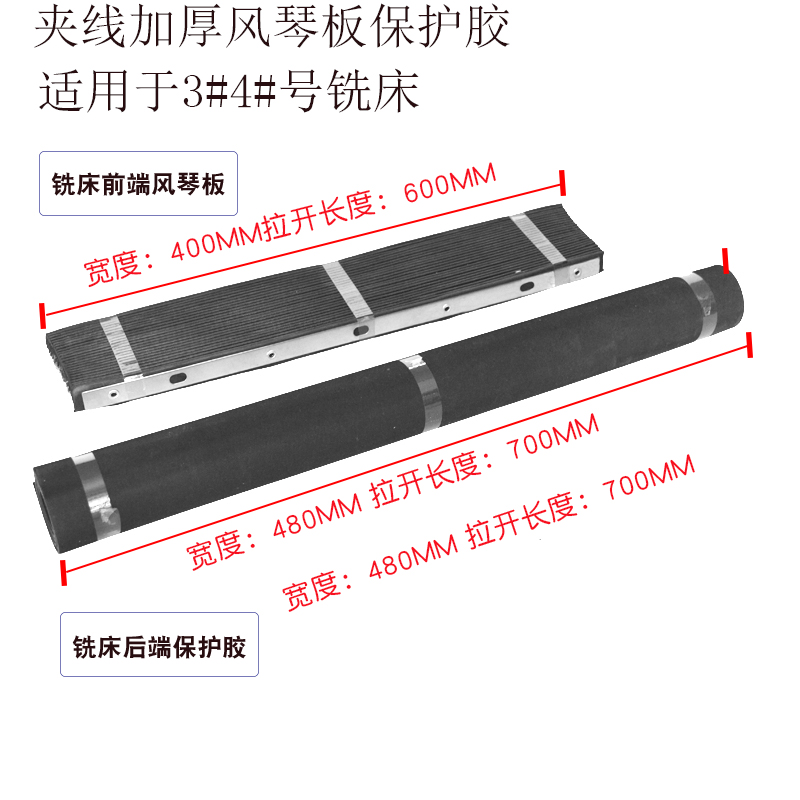 夹线加厚风琴板保护胶
适用于3#4#号铣床

铣床前端风琴板

宽度：400MM拉开长度：600MM

宽度：480MM 拉开长度：700MM

宽度：480MM 拉开长度：700MM

铣床后端保护胶