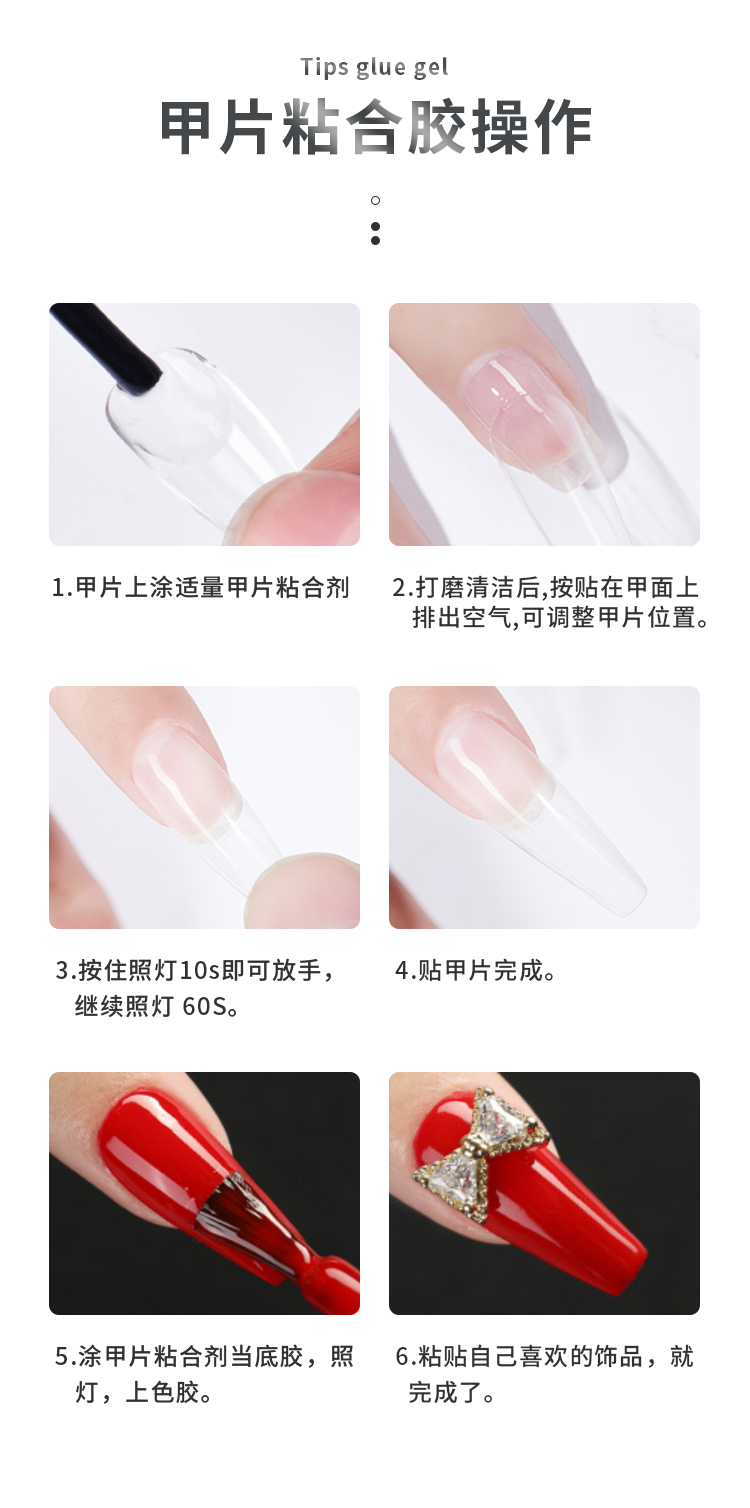 Tips glue gel

甲片粘合胶操作

1.甲片上涂适量甲片粘合剂

2.打磨清洁后,按贴在甲面上排出空气,可调整甲片位置。

3.按住照灯10s即可放手，继续照灯 60S。

4.贴甲片完成。

5.涂甲片粘合剂当底胶，照灯，上色胶。

6.粘贴自己喜欢的饰品，就完成了。