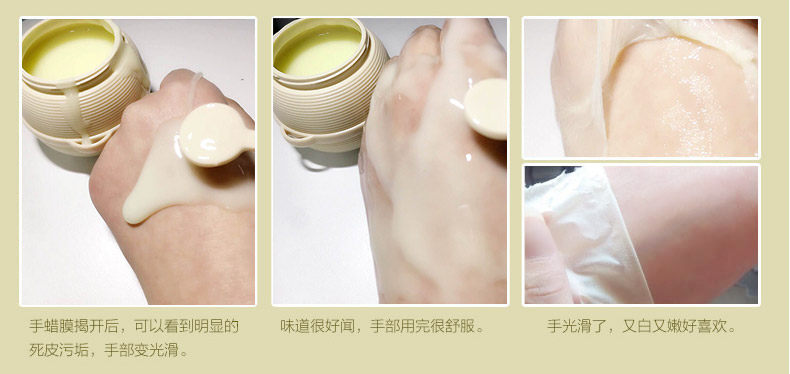 手蜡膜揭开后，可以看到明显的死皮污垢，手部变光滑。

味道很好闻，手部用完很舒服。

手光滑了，又白又嫩好喜欢。