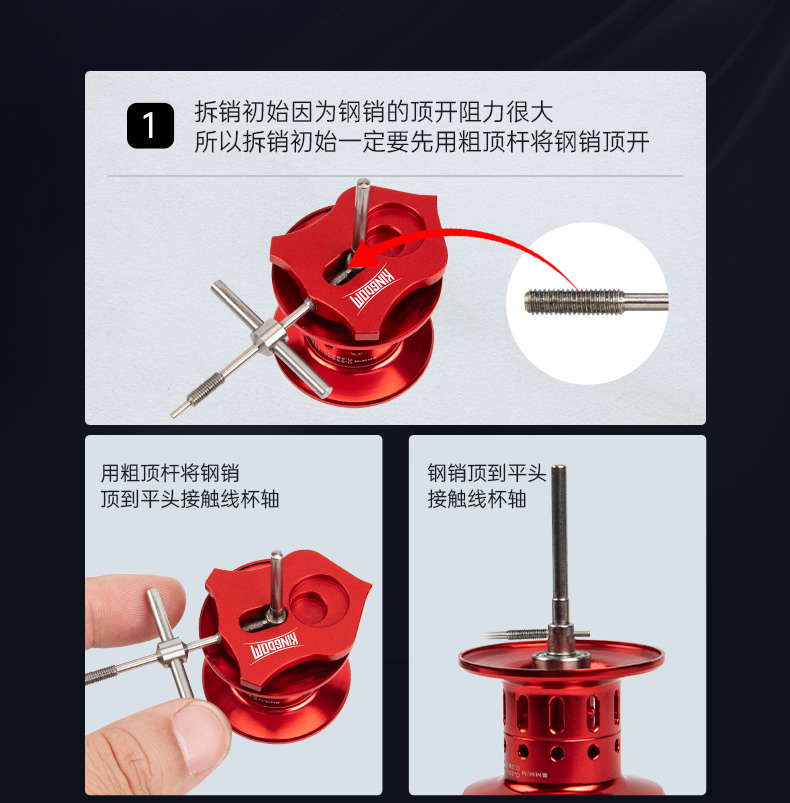 1

拆销初始因为钢销的顶开阻力很大
所以拆销初始一定要先用粗顶杆将钢销顶开

KINGDOM

用粗顶杆将钢销
顶到平头接触线杯轴

KINGDOM

钢销顶到平头
接触线杯轴