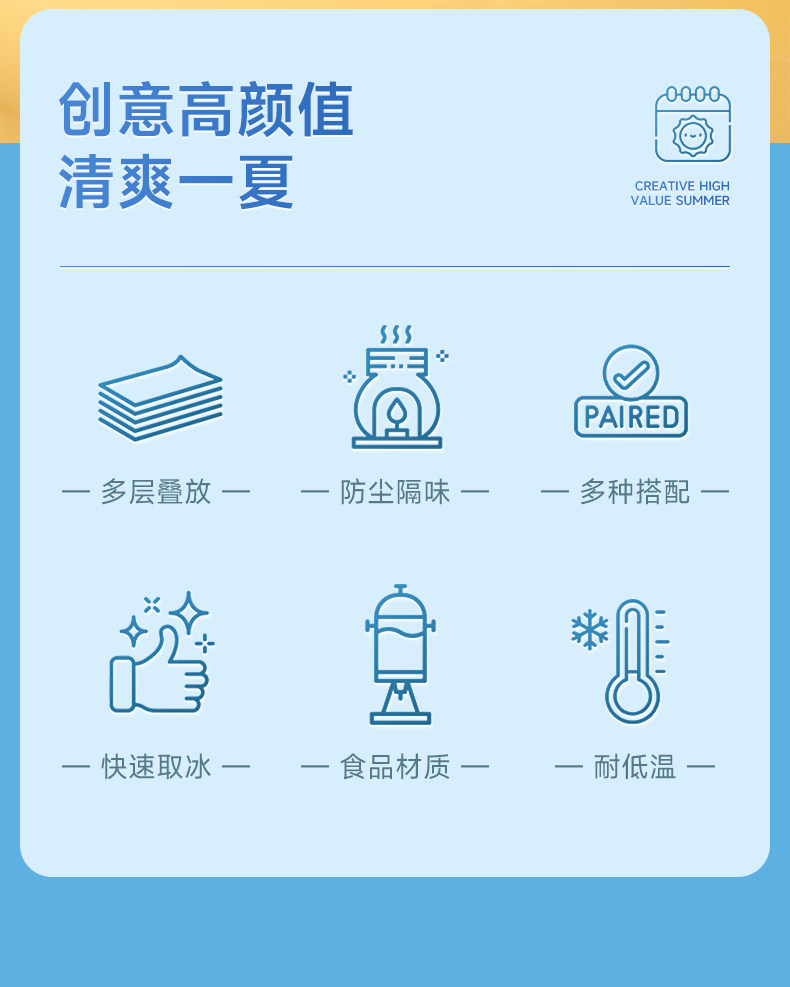 创意高颜值
清爽一夏

CREATIVE HIGH
VALUE SUMMER

PAIRED

— 多层叠放 —

— 防尘隔味 —

— 多种搭配 —

— 快速取冰 —

— 食品材质 —

— 耐低温 —