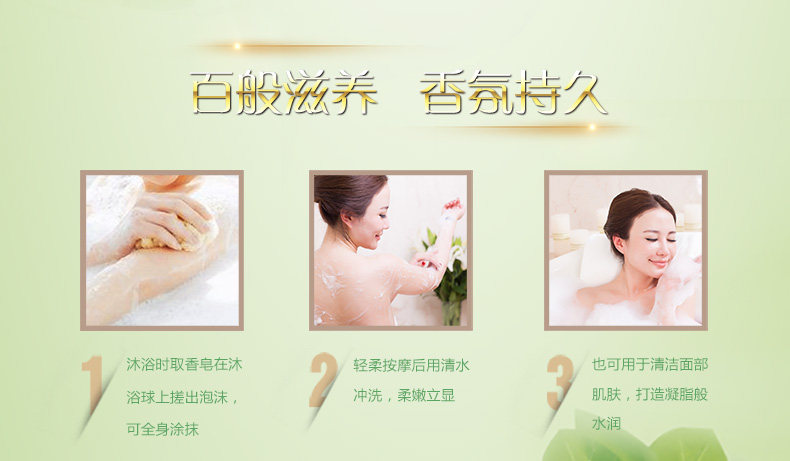 百般滋养　香氛持久

1 沐浴时取香皂在沐浴球上搓出泡沫，可全身涂抹

2 轻柔按摩后用清水冲洗，柔嫩立显

3 也可用于清洁面部肌肤，打造凝脂般水润