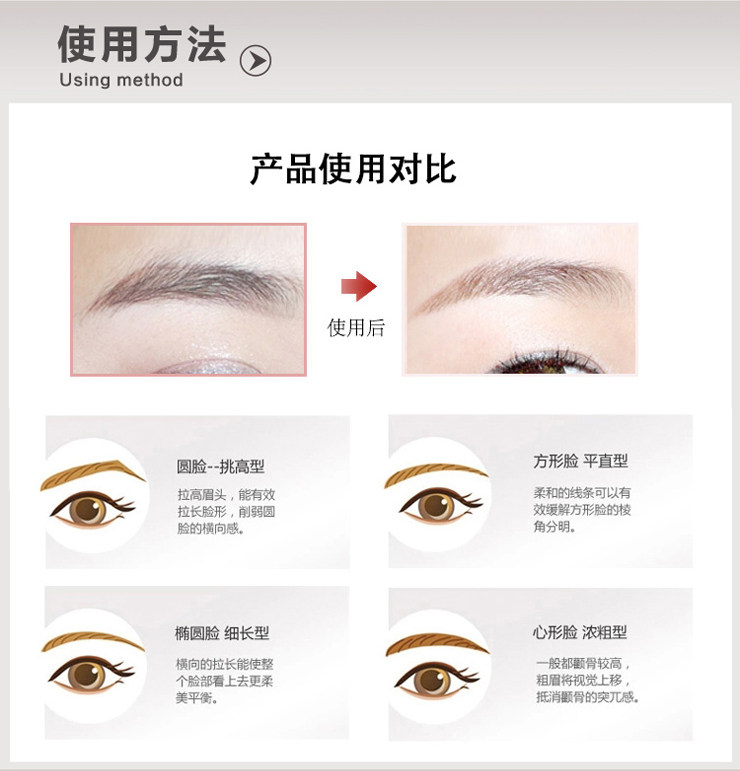 使用方法
Using method

产品使用对比

使用后

圆脸--挑高型
拉高眉头，能有效拉长脸形，削弱圆脸的横向感。

方形脸 平直型
柔和的线条可以有效缓解方形脸的棱角分明。

椭圆脸 细长型
横向的拉长能使整个脸部看上去更柔美平衡。

心形脸 浓粗型
一般都颧骨较高，粗眉将视觉上移，抵消颧骨的突兀感。