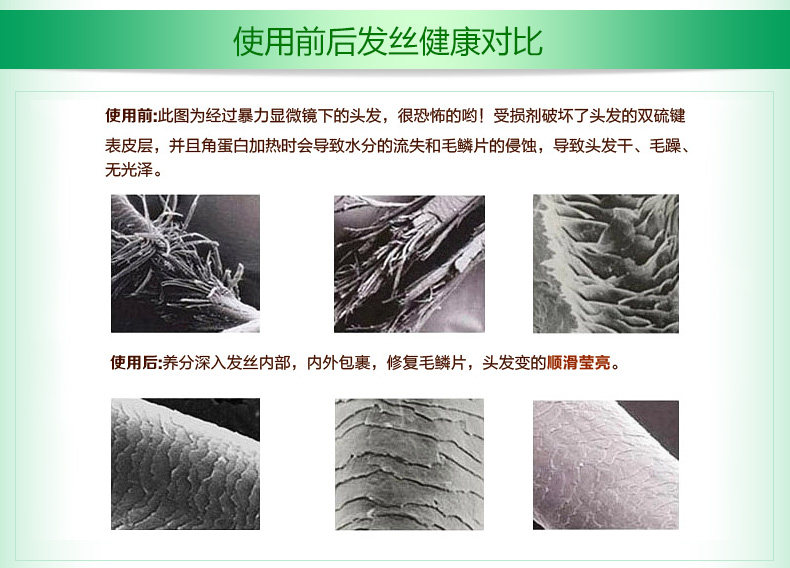 使用前后发丝健康对比

使用前:此图为经过暴力显微镜下的头发，很恐怖的哟！受损剂破坏了头发的双硫键表皮层，并且角蛋白加热时会导致水分的流失和毛鳞片的侵蚀，导致头发干、毛躁、无光泽。

使用后:养分深入发丝内部，内外包裹，修复毛鳞片，头发变的顺滑莹亮。