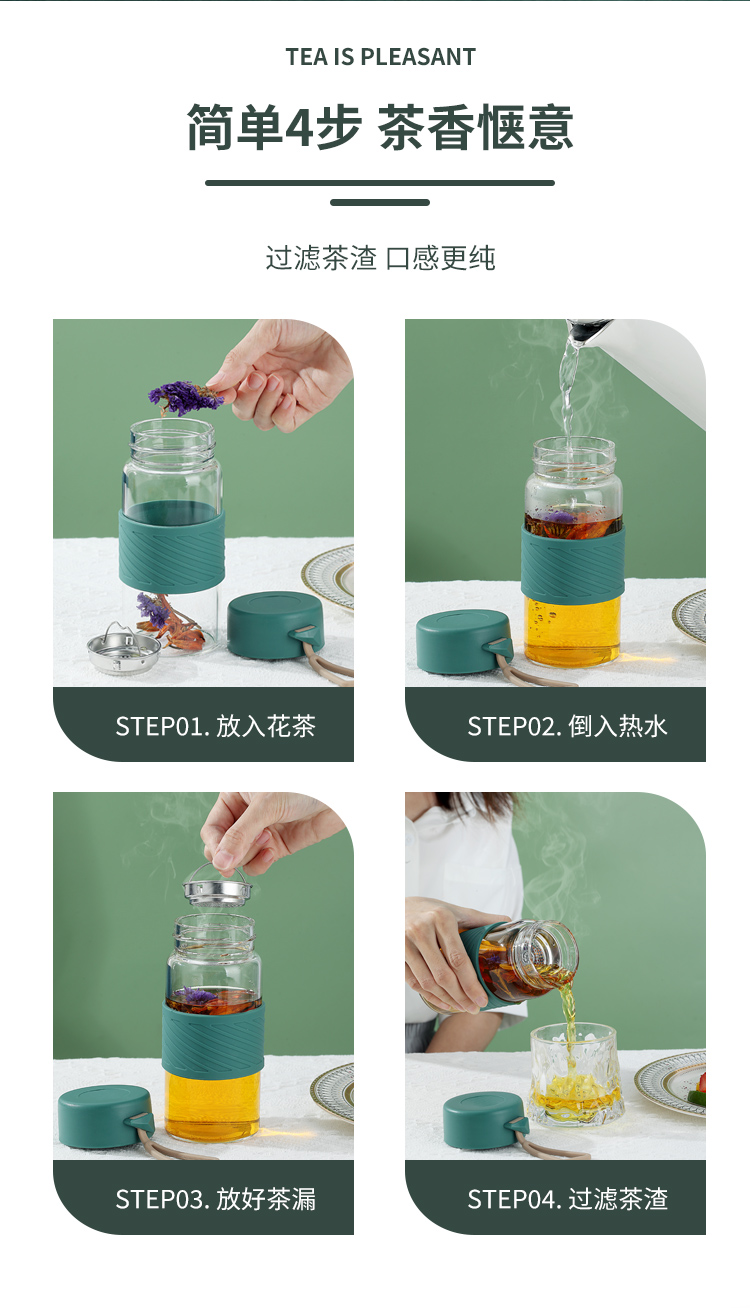 TEA IS PLEASANT

简单4步 茶香惬意

过滤茶渣 口感更纯

STEP01. 放入花茶

STEP02. 倒入热水

STEP03. 放好茶漏

STEP04. 过滤茶渣