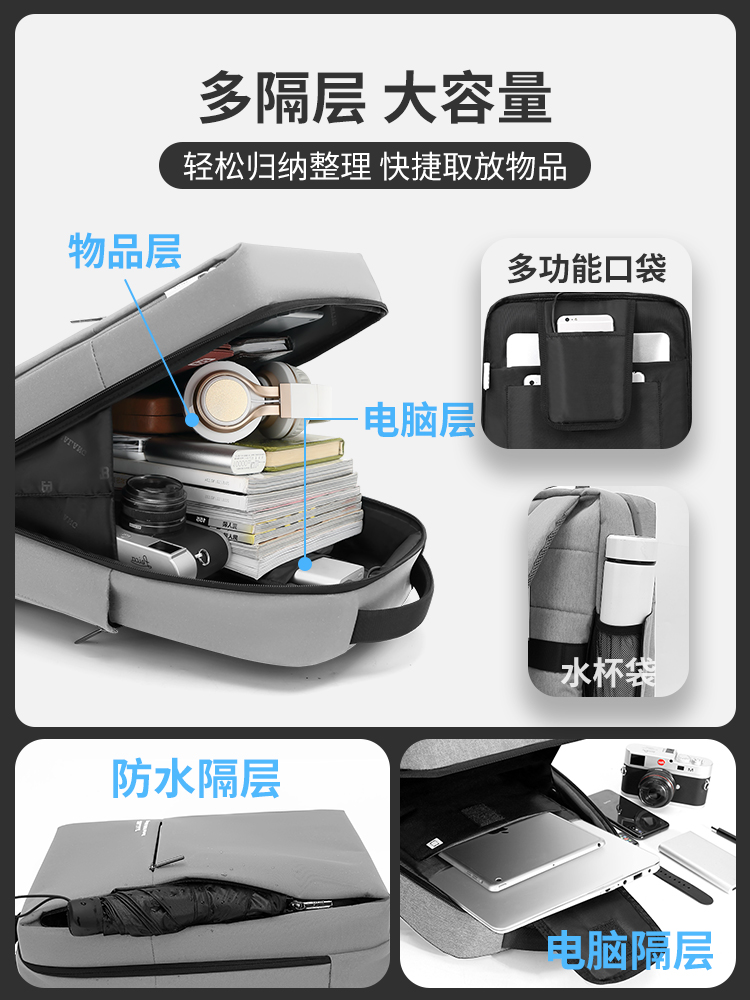 多隔层 大容量

轻松归纳整理 快捷取放物品

物品层

电脑层

多功能口袋

水杯袋

防水隔层

电脑隔层