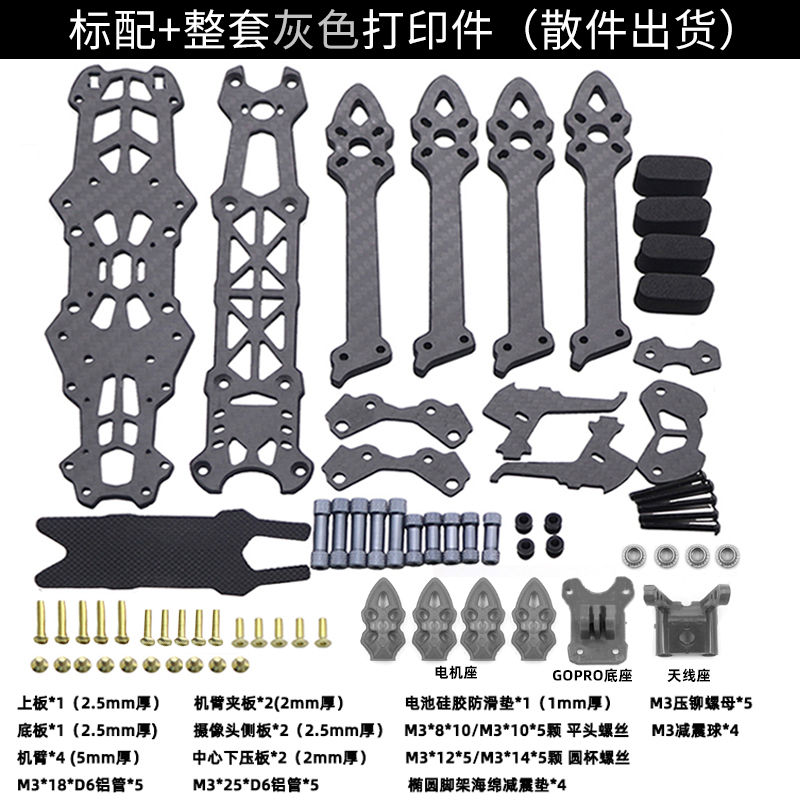 标配+整套灰色打印件（散件出货）

电机座

GOPRO底座

天线座

上板*1（2.5mm厚）

底板*1（2.5mm厚）

机臂*4 (5mm厚)

M3*18*D6铝管*5

机臂夹板*2(2mm厚)

摄像头侧板*2（2.5mm厚）

中心下压板*2（2mm厚）

M3*25*D6铝管*5

电池硅胶防滑垫*1（1mm厚）

M3*8*10/M3*10*5颗 平头螺丝

M3*12*5/M3*14*5颗 圆杯螺丝

椭圆脚架海绵减震垫*4

M3压铆螺母*5

M3减震球*4