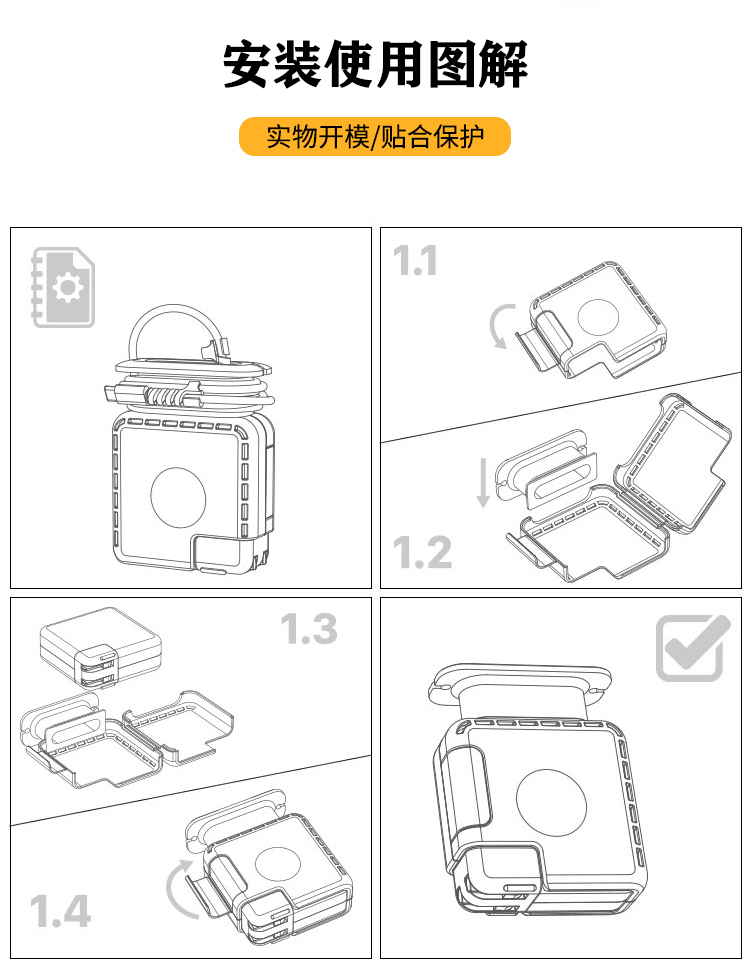 安装使用图解

实物开模/贴合保护

1.1

1.2

1.3

1.4