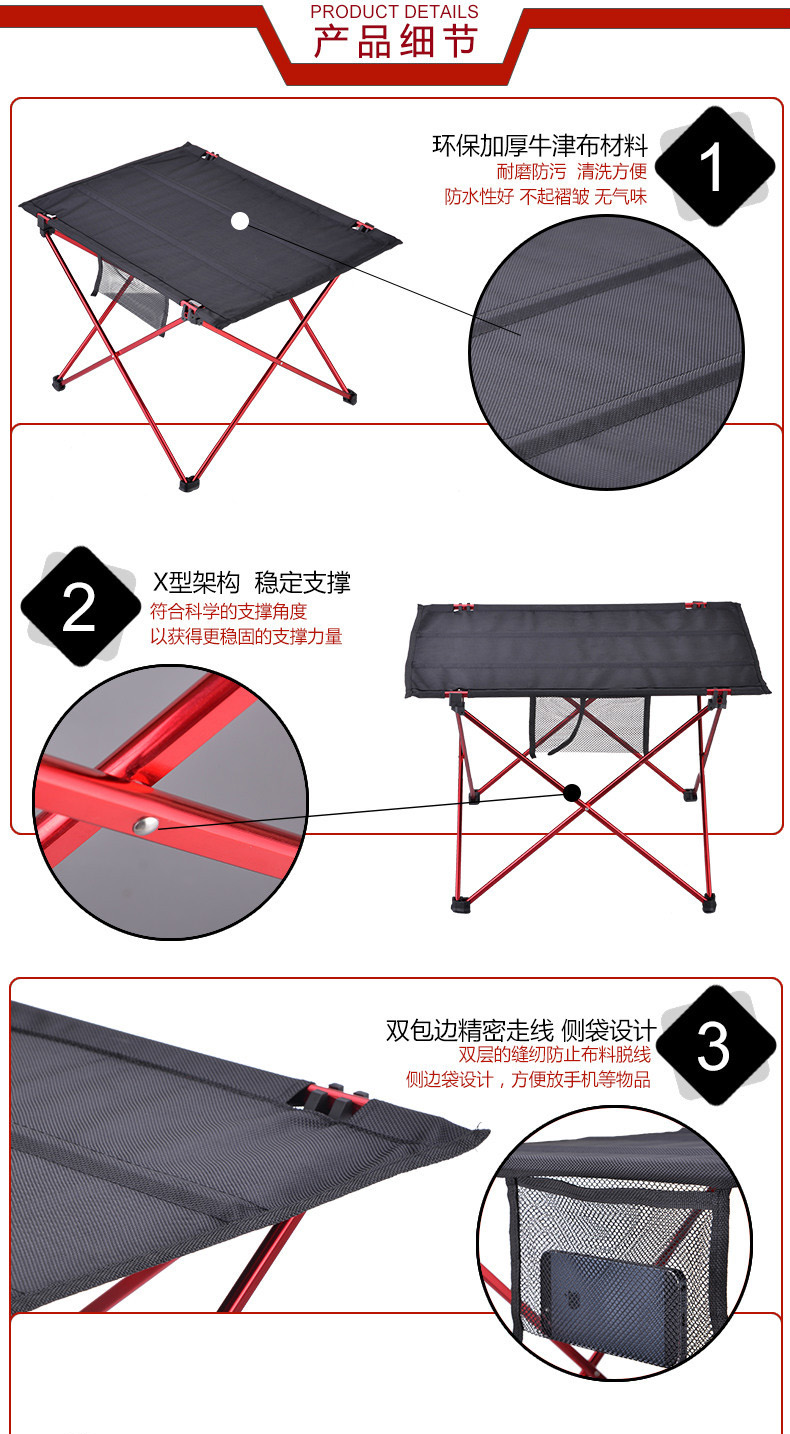 PRODUCT DETAILS
产品细节

环保加厚牛津布材料
耐磨防污 清洗方便
防水性好 不起褶皱 无气味

1

2

X型架构 稳定支撑
符合科学的支撑角度
以获得更稳固的支撑力量

双包边精密走线 侧袋设计
双层的缝纫防止布料脱线
侧边袋设计，方便放手机等物品

3