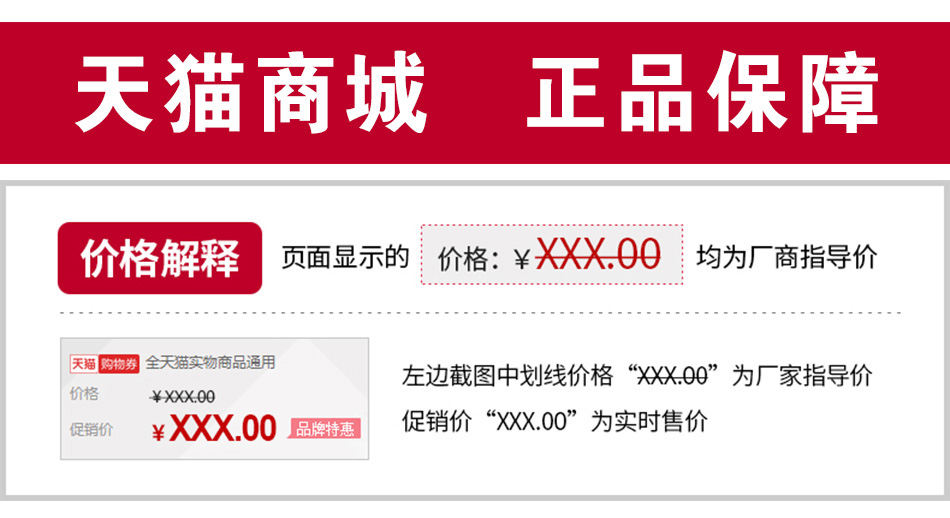 天猫商城 正品保障

价格解释 页面显示的 价格：¥XXX.00 均为厂商指导价

天猫 购物券 全天猫实物商品通用
价格 ¥XXX.00
促销价 ¥XXX.00 品牌特惠

左边截图中划线价格“XXX.00”为厂家指导价
促销价“XXX.00”为实时售价