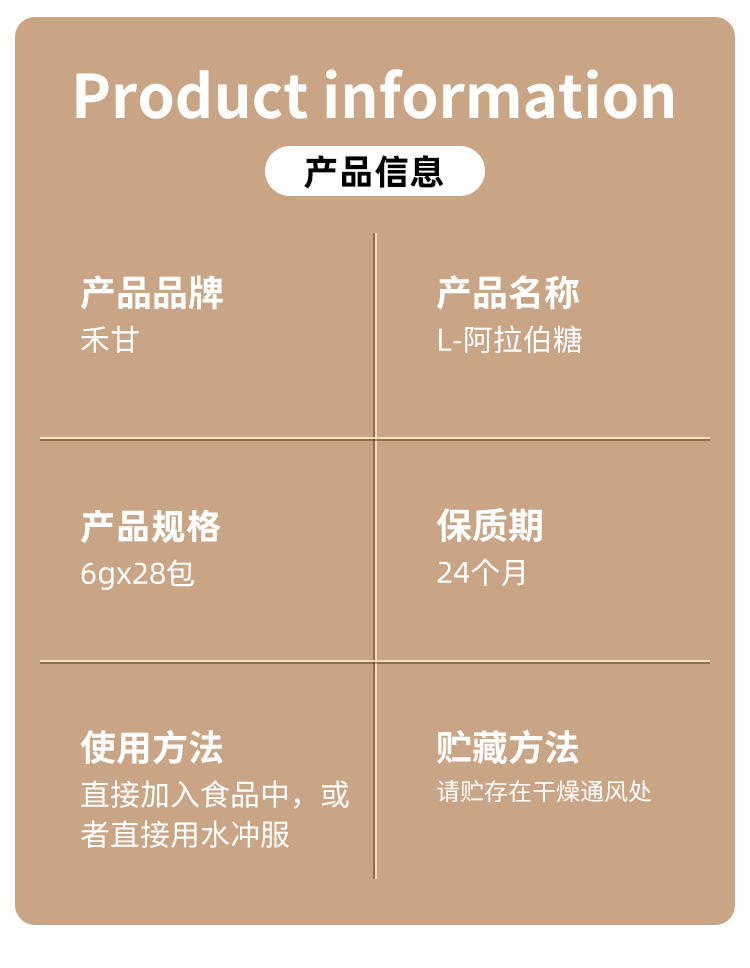 Product information

产品信息

产品品牌
禾甘

产品名称
L-阿拉伯糖

产品规格
6gx28包

保质期
24个月

使用方法
直接加入食品中，或者直接用水冲服

贮藏方法
请贮存在干燥通风处