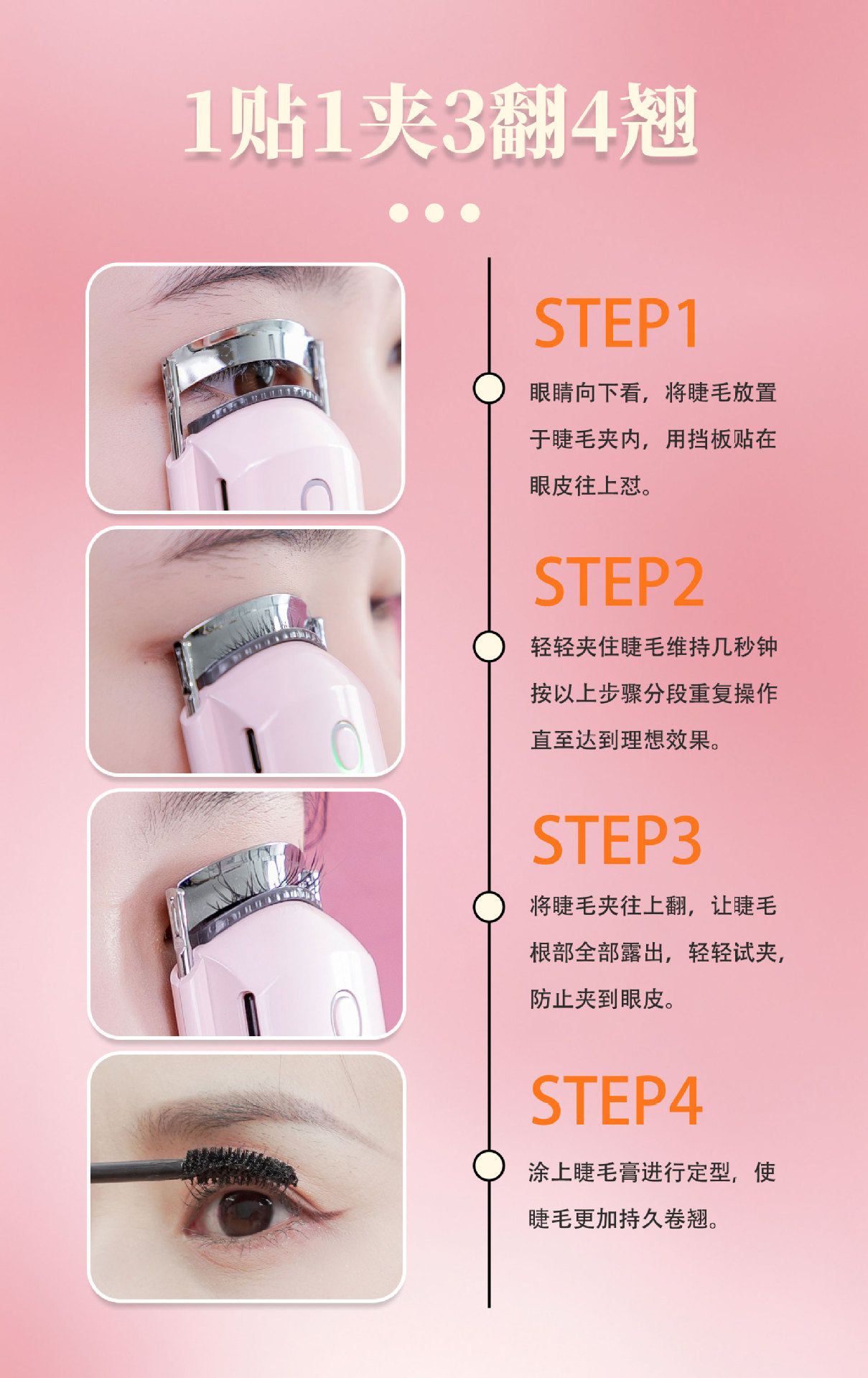 1贴1夹3翻4翘

STEP1

眼睛向下看，将睫毛放置于睫毛夹内，用挡板贴在眼皮往上怼。

STEP2

轻轻夹住睫毛维持几秒钟按以上步骤分段重复操作直至达到理想效果。

STEP3

将睫毛夹往上翻，让睫毛根部全部露出，轻轻试夹，防止夹到眼皮。

STEP4

涂上睫毛膏进行定型，使睫毛更加持久卷翘。