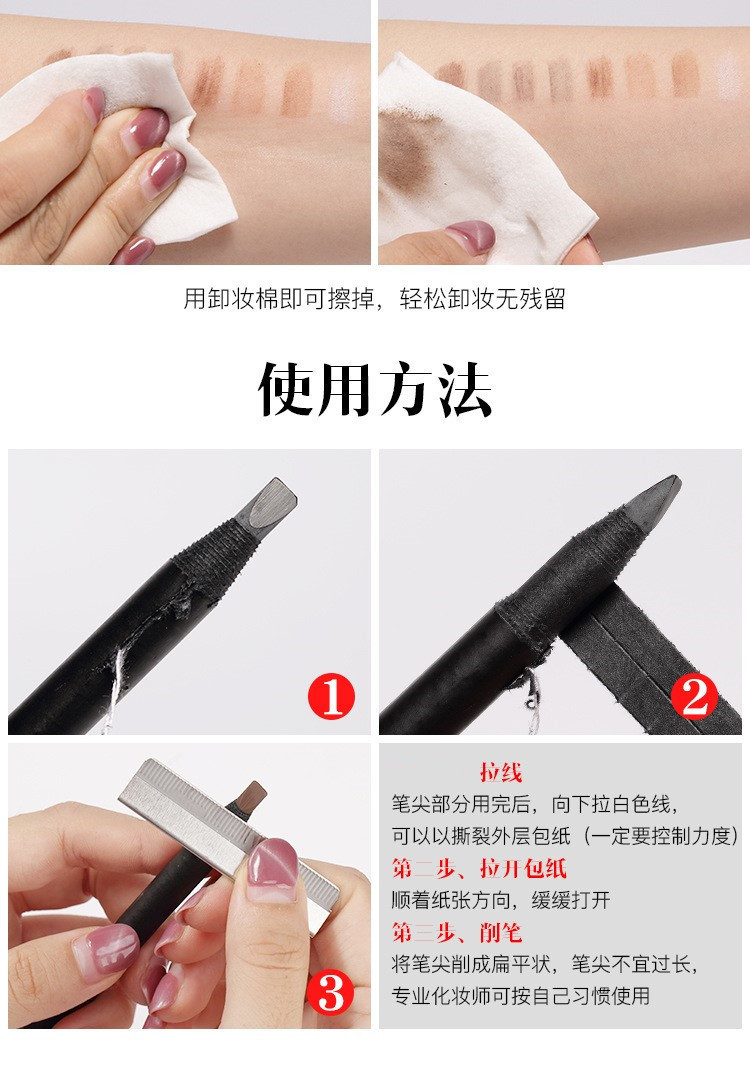 用卸妆棉即可擦掉，轻松卸妆无残留

使用方法

1

2

3

拉线
笔尖部分用完后，向下拉白色线，可以以撕裂外层包纸（一定要控制力度）
第二步、拉开包纸
顺着纸张方向，缓缓打开
第三步、削笔
将笔尖削成扁平状，笔尖不宜过长，专业化妆师可按自己习惯使用