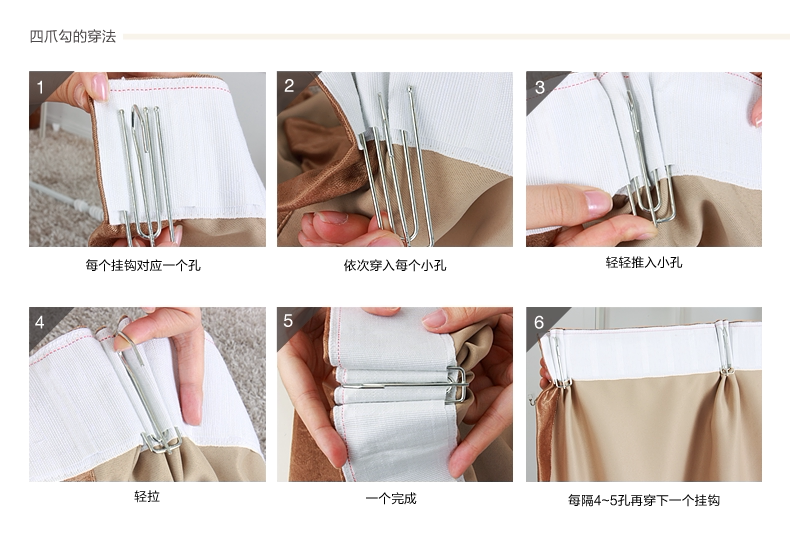 四爪勾的穿法

1
每个挂钩对应一个孔

2
依次穿入每个小孔

3
轻轻推入小孔

4
轻拉

5
一个完成

6
每隔4~5孔再穿下一个挂钩