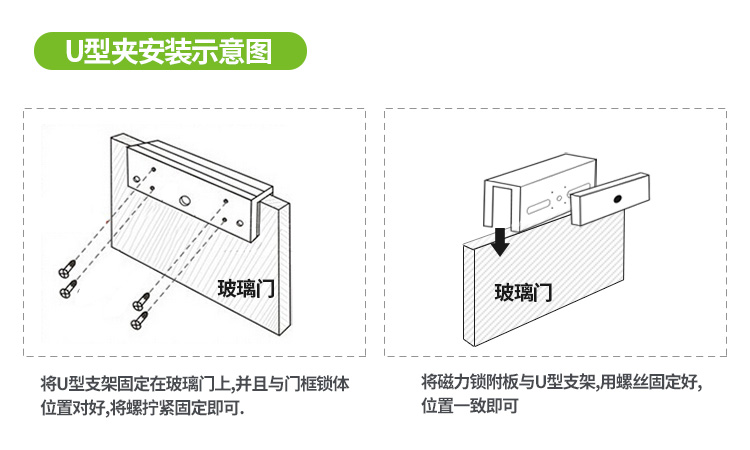 U型夹安装示意图

玻璃门

将U型支架固定在玻璃门上,并且与门框锁体位置对好,将螺拧紧固定即可.

玻璃门

将磁力锁附板与U型支架,用螺丝固定好,位置一致即可