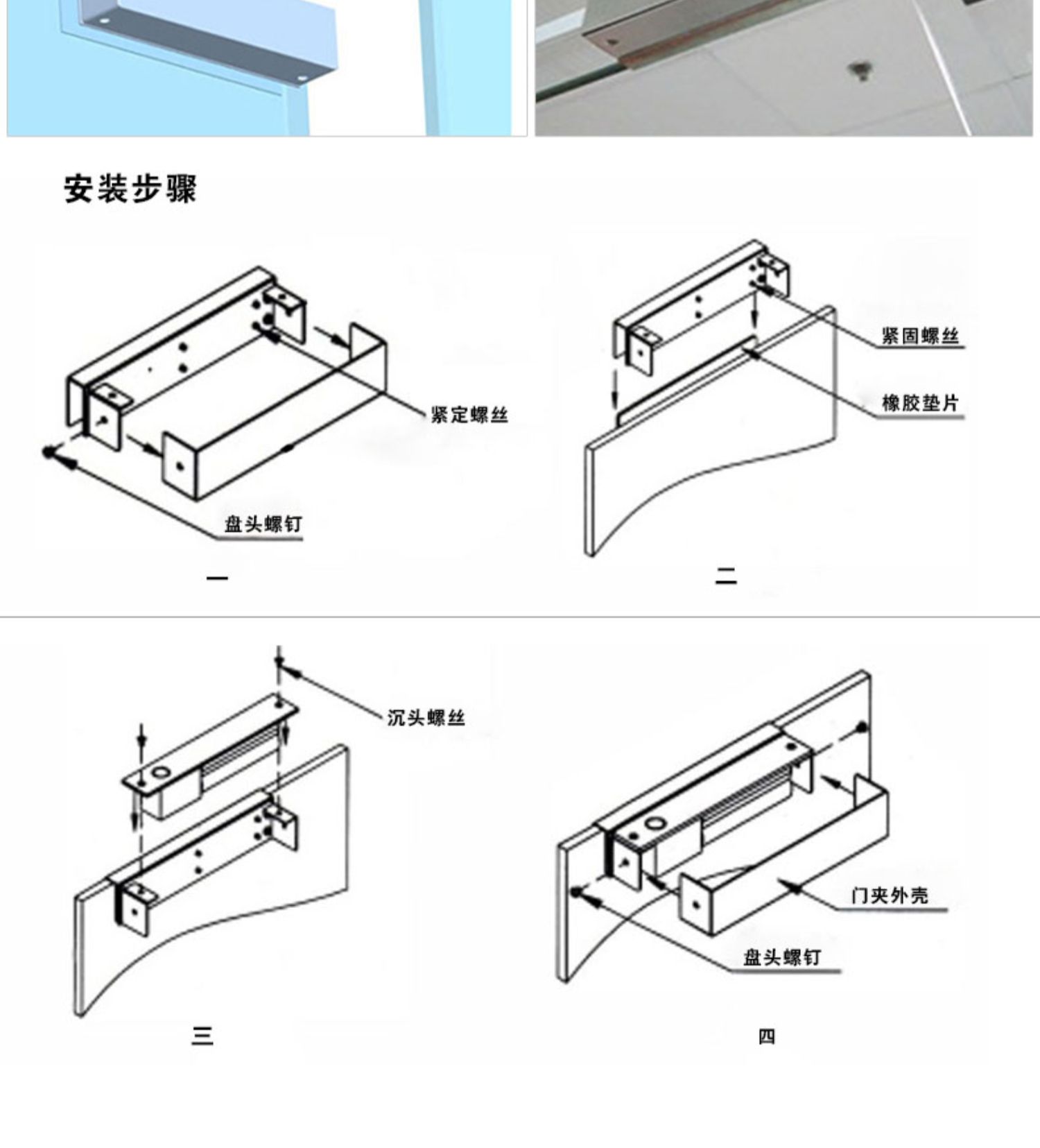 安装步骤

紧定螺丝

盘头螺钉

一

紧固螺丝

橡胶垫片

二

沉头螺丝

三

门夹外壳

盘头螺钉

四