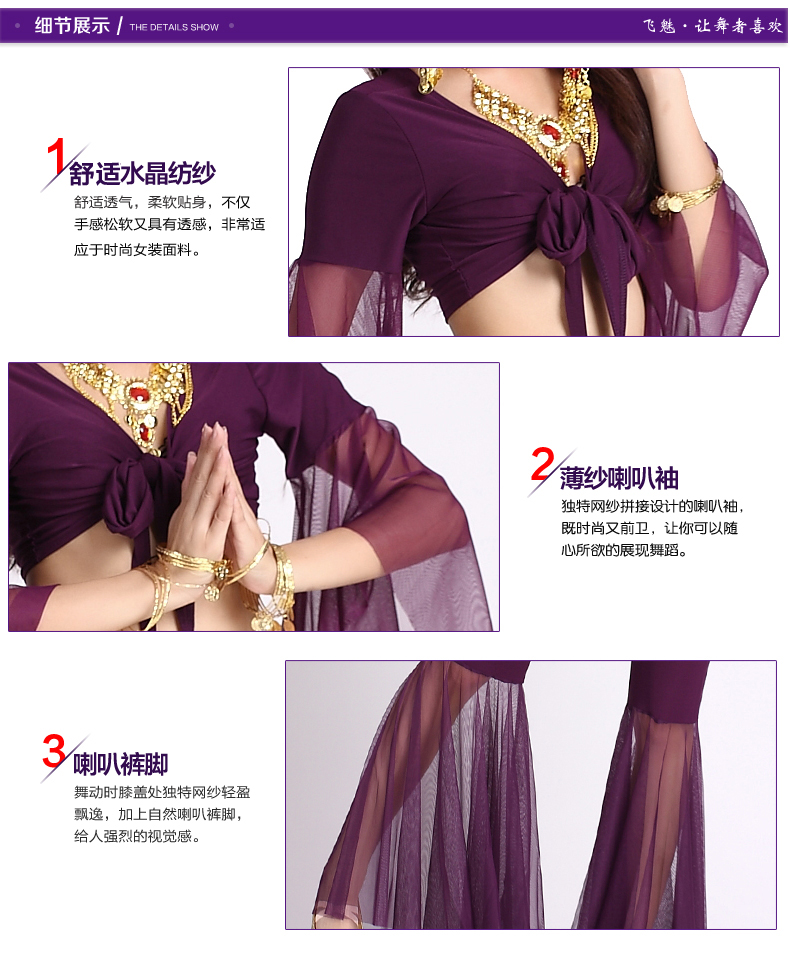 细节展示 / THE DETAILS SHOW

飞魅 · 让舞者喜欢

1 舒适水晶纺纱

舒适透气，柔软贴身，不仅手感松软又具有透感，非常适应于时尚女装面料。

2 薄纱喇叭袖

独特网纱拼接设计的喇叭袖，既时尚又前卫，让你可以随心所欲的展现舞蹈。

3 喇叭裤脚

舞动时膝盖处独特网纱轻盈飘逸，加上自然喇叭裤脚，给人强烈的视觉感。