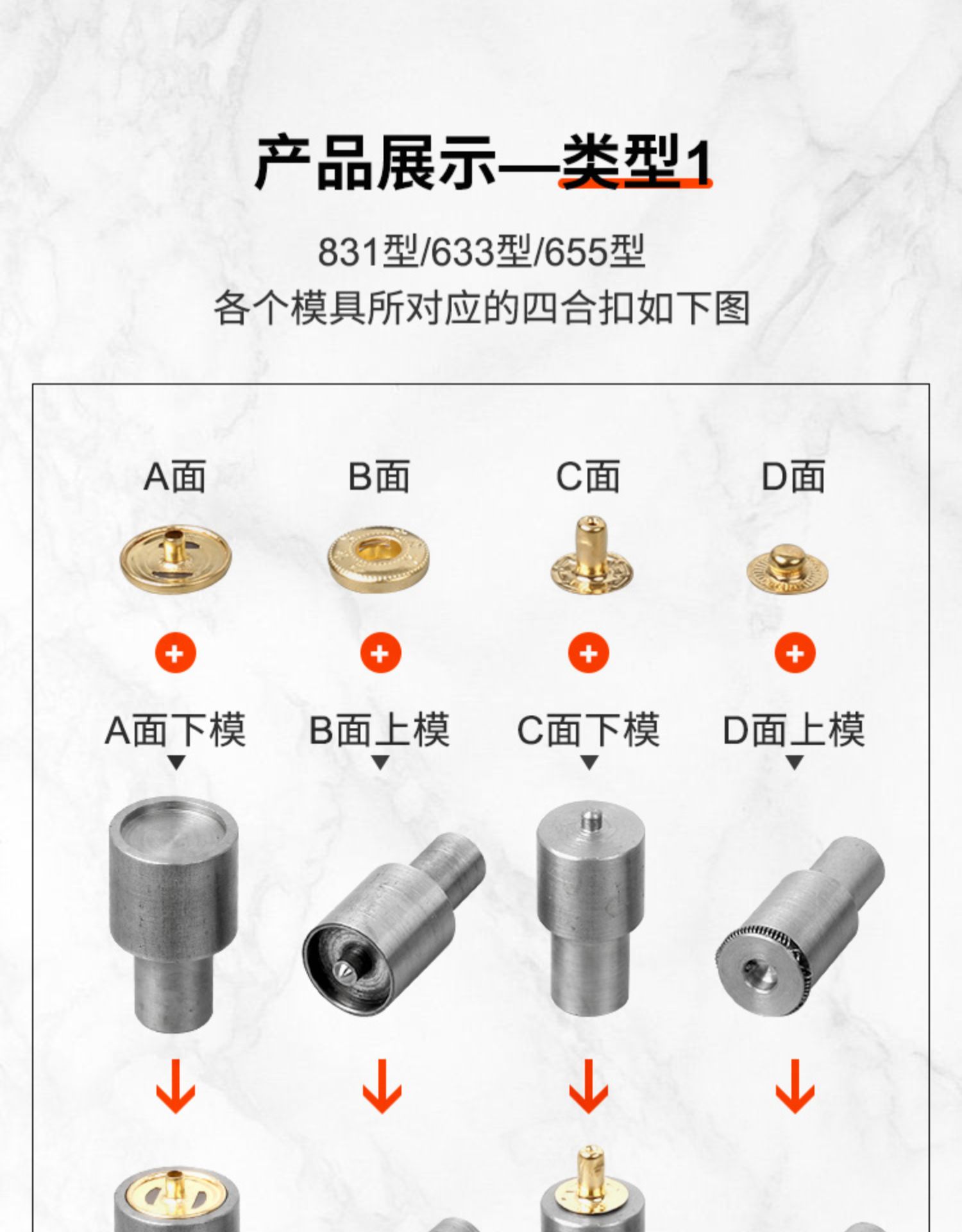 产品展示—类型1

831型/633型/655型
各个模具所对应的四合扣如下图

A面 B面 C面 D面

A面下模 B面上模 C面下模 D面上模