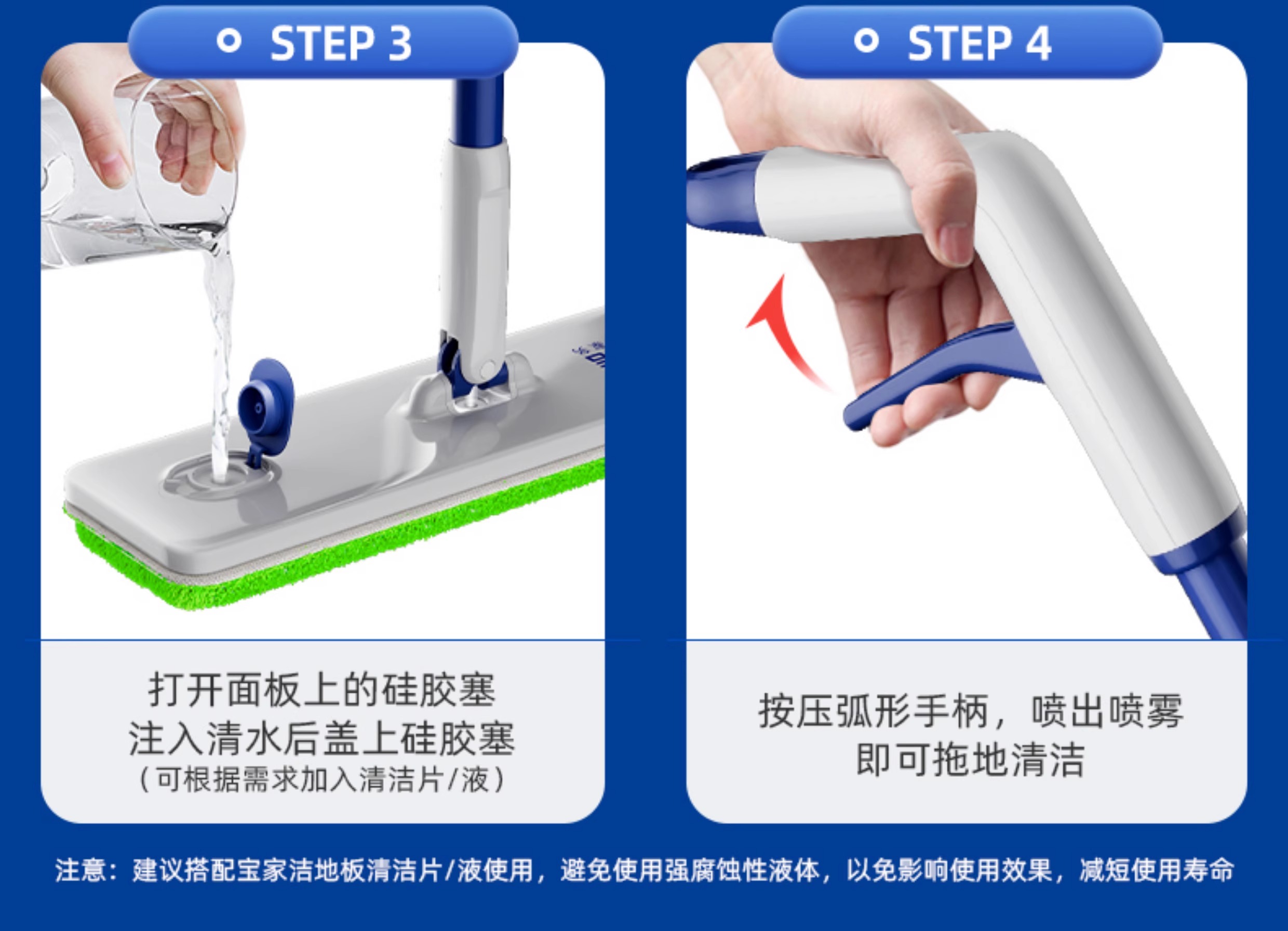 STEP 3

打开面板上的硅胶塞
注入清水后盖上硅胶塞
（可根据需求加入清洁片/液）

STEP 4

按压弧形手柄，喷出喷雾
即可拖地清洁

注意：建议搭配宝家洁地板清洁片/液使用，避免使用强腐蚀性液体，以免影响使用效果，减短使用寿命