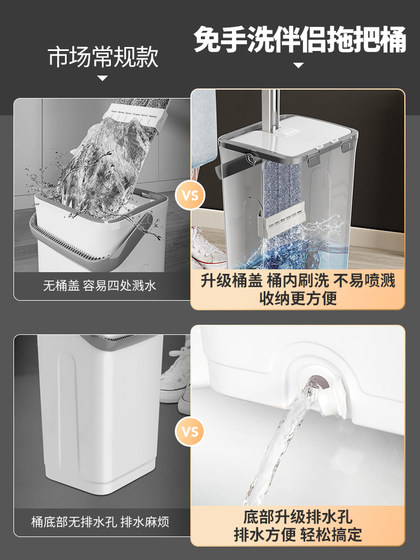 市场常规款

免手洗伴侣拖把桶

VS

无桶盖 容易四处溅水

升级桶盖 桶内刷洗 不易喷溅 收纳更方便

VS

桶底部无排水孔 排水麻烦

底部升级排水孔 排水方便 轻松搞定