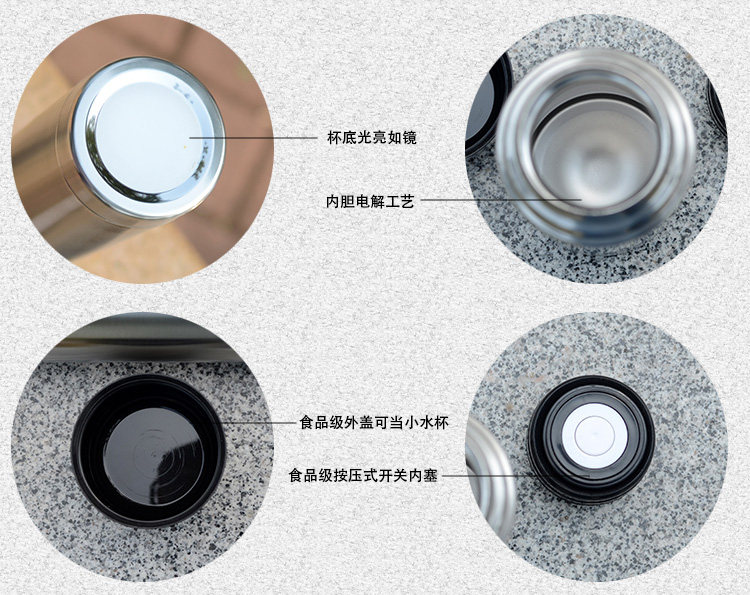 杯底光亮如镜

内胆电解工艺

食品级外盖可当小水杯

食品级按压式开关内塞