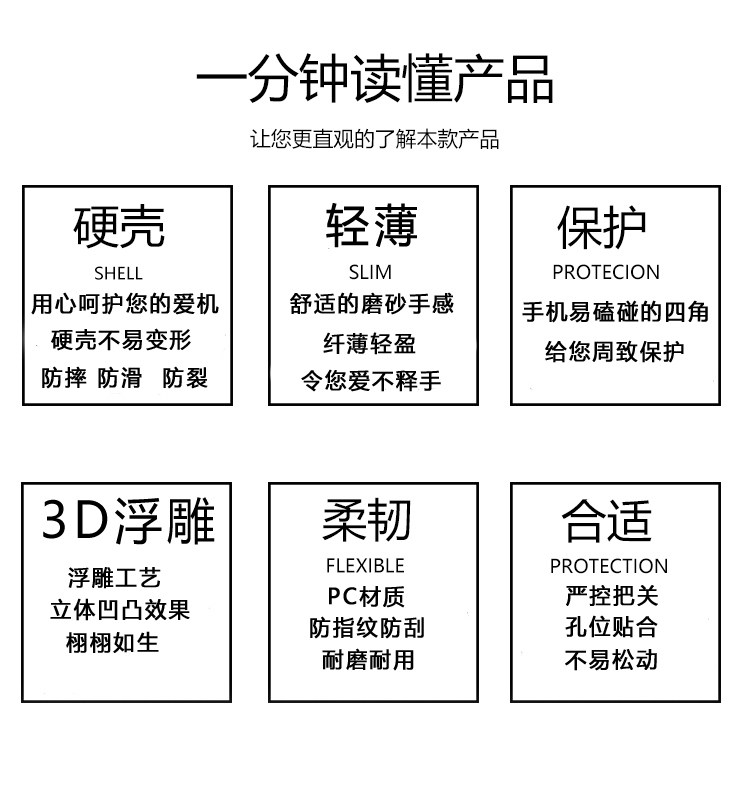 一分钟读懂产品

让您更直观的了解本款产品

硬壳

SHELL

用心呵护您的爱机

硬壳不易变形

防摔 防滑 防裂

轻薄

SLIM

舒适的磨砂手感

纤薄轻盈

令您爱不释手

保护

PROTECION

手机易磕碰的四角

给您周致保护

3D浮雕

浮雕工艺

立体凹凸效果

栩栩如生

柔韧

FLEXIBLE

PC材质

防指纹防刮

耐磨耐用

合适

PROTECTION

严控把关

孔位贴合

不易松动