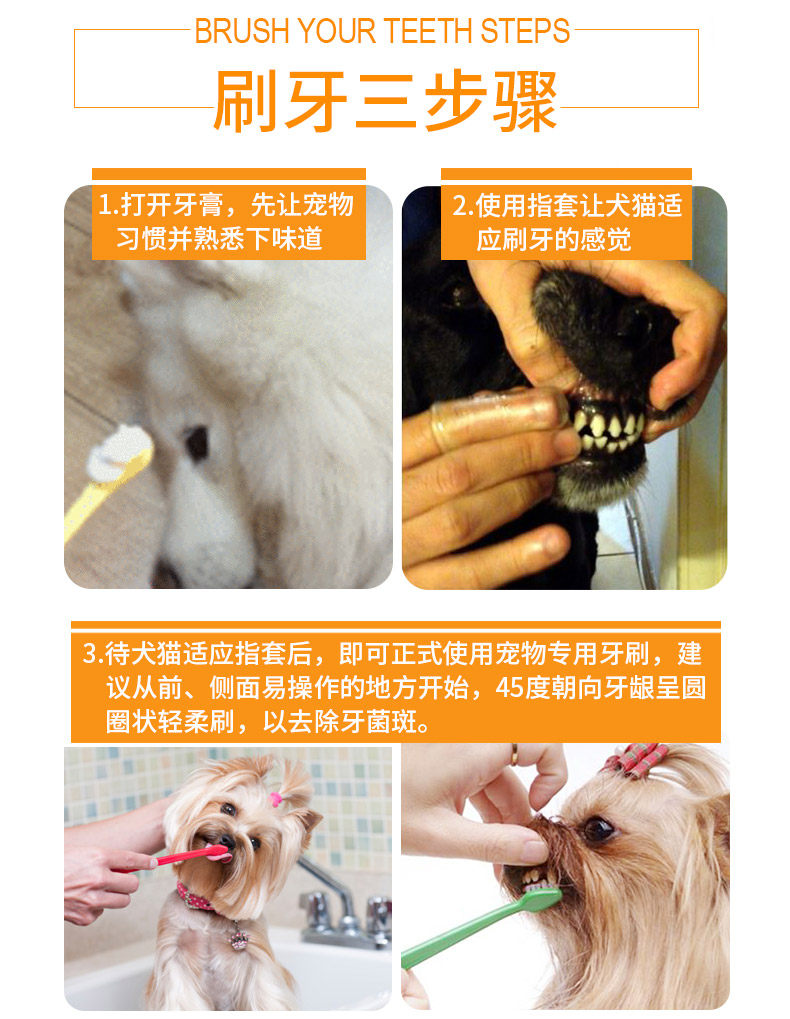 BRUSH YOUR TEETH STEPS

刷牙三步骤

1.打开牙膏，先让宠物习惯并熟悉下味道

2.使用指套让犬猫适应刷牙的感觉

3.待犬猫适应指套后，即可正式使用宠物专用牙刷，建议从前、侧面易操作的地方开始，45度朝向牙龈呈圆圈状轻柔刷，以去除牙菌斑。