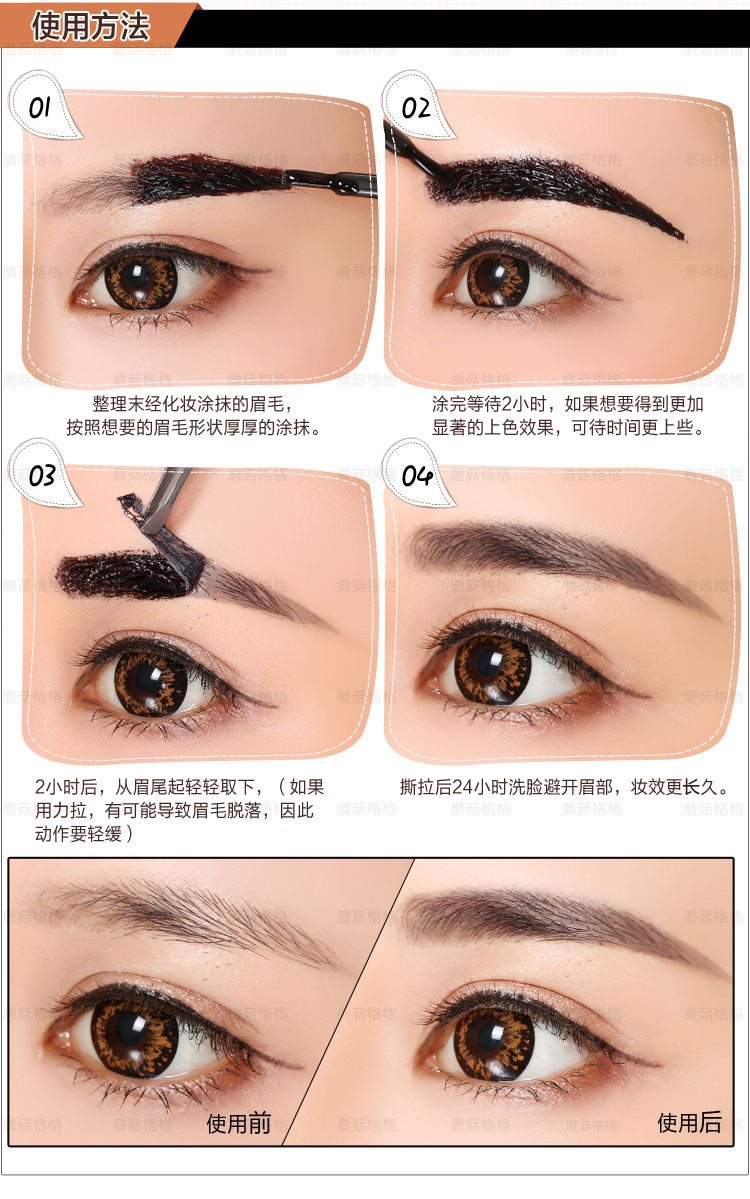 使用方法

01

整理末经化妆涂抹的眉毛，按照想要的眉毛形状厚厚的涂抹。

02

涂完等待2小时，如果想要得到更加显著的上色效果，可待时间更上些。

03

2小时后，从眉尾起轻轻取下，（如果用力拉，有可能导致眉毛脱落，因此动作要轻缓）

04

撕拉后24小时洗脸避开眉部，妆效更长久。

使用前

使用后

蘑菇格格