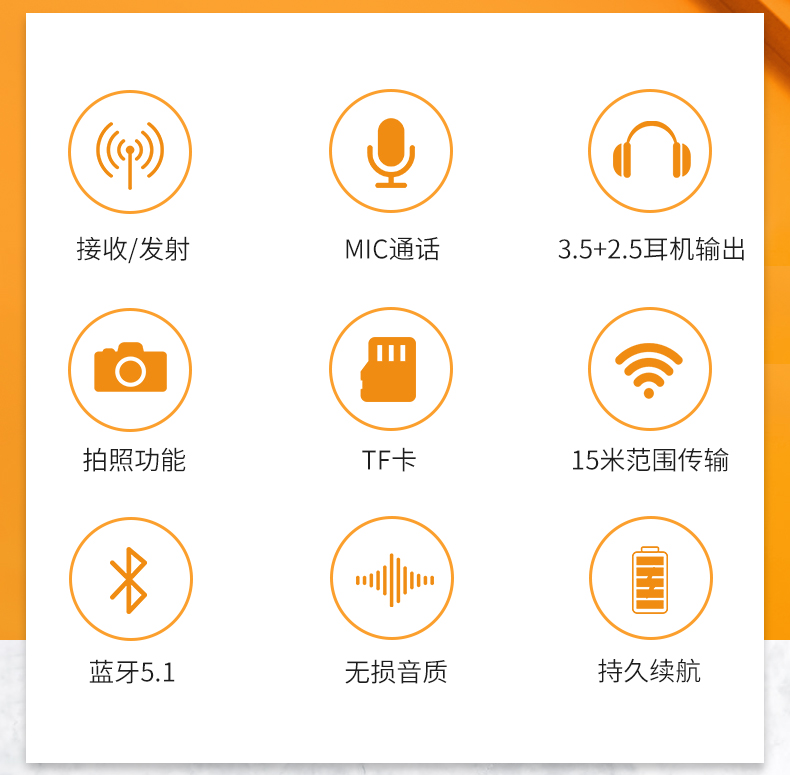 接收/发射

MIC通话

3.5+2.5耳机输出

拍照功能

TF卡

15米范围传输

蓝牙5.1

无损音质

持久续航