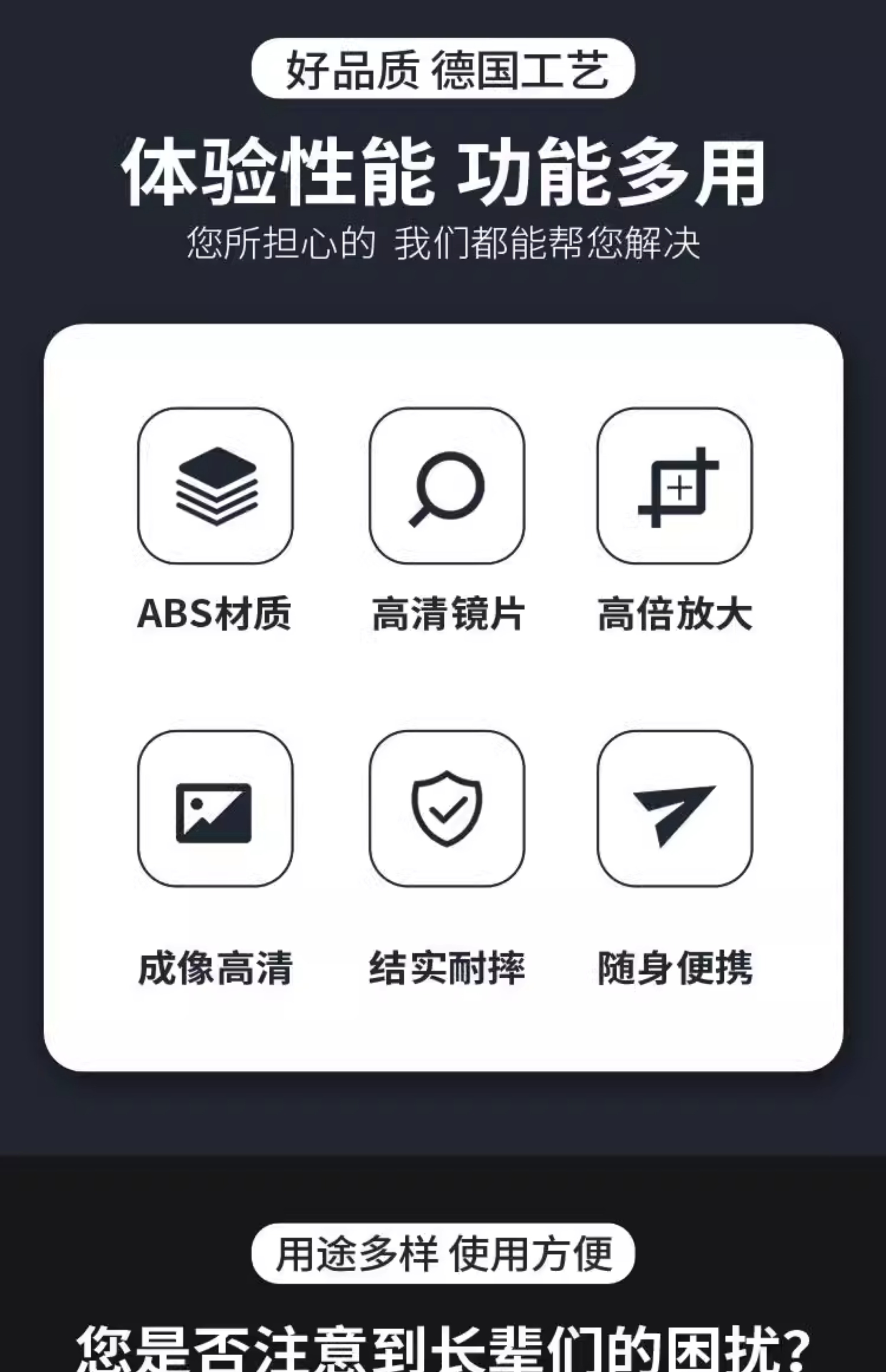 好品质 德国工艺

体验性能 功能多用

您所担心的 我们都能帮您解决

ABS材质

高清镜片

高倍放大

成像高清

结实耐摔

随身便携

用途多样 使用方便

您是否注意到长辈们的困扰?