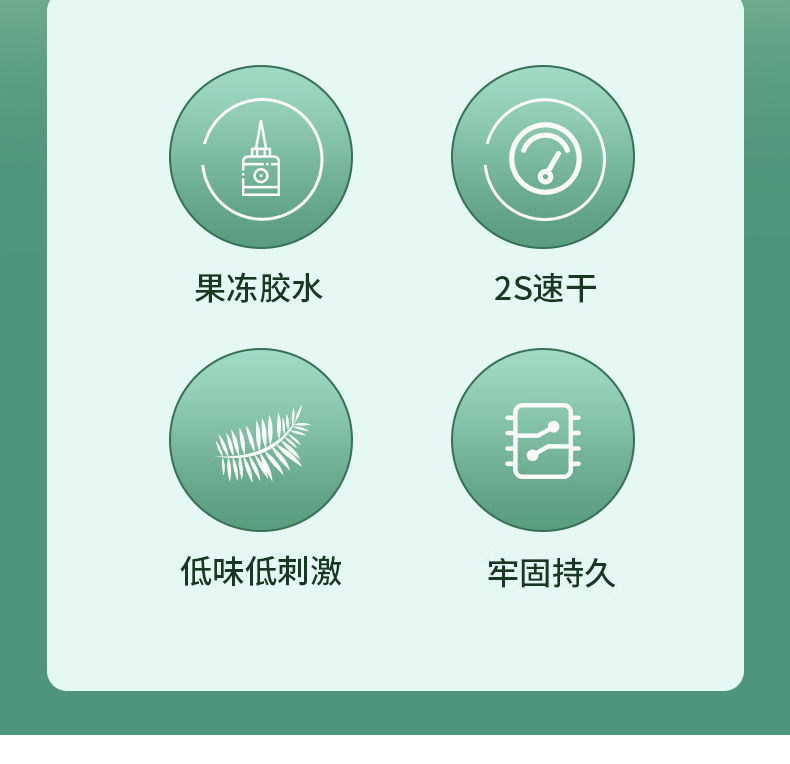 果冻胶水

2S速干

低味低刺激

牢固持久