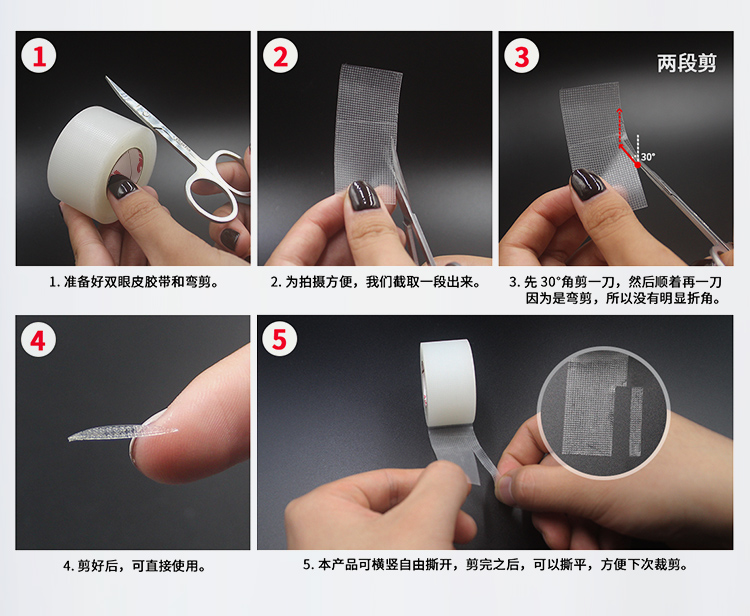 1

1. 准备好双眼皮胶带和弯剪。

2

2. 为拍摄方便，我们截取一段出来。

3

两段剪

30°

3. 先 30°角剪一刀，然后顺着再一刀
因为是弯剪，所以没有明显折角。

4

4. 剪好后，可直接使用。

5

5. 本产品可横竖自由撕开，剪完之后，可以撕平，方便下次裁剪。