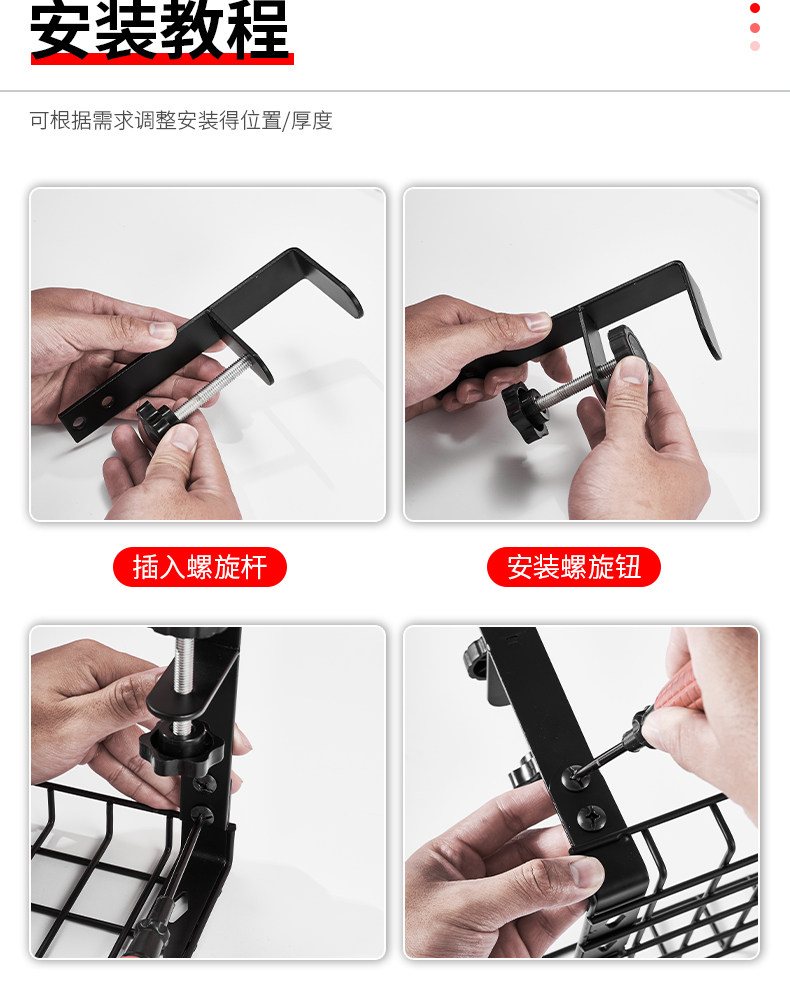 安装教程

可根据需求调整安装得位置/厚度

插入螺旋杆

安装螺旋钮