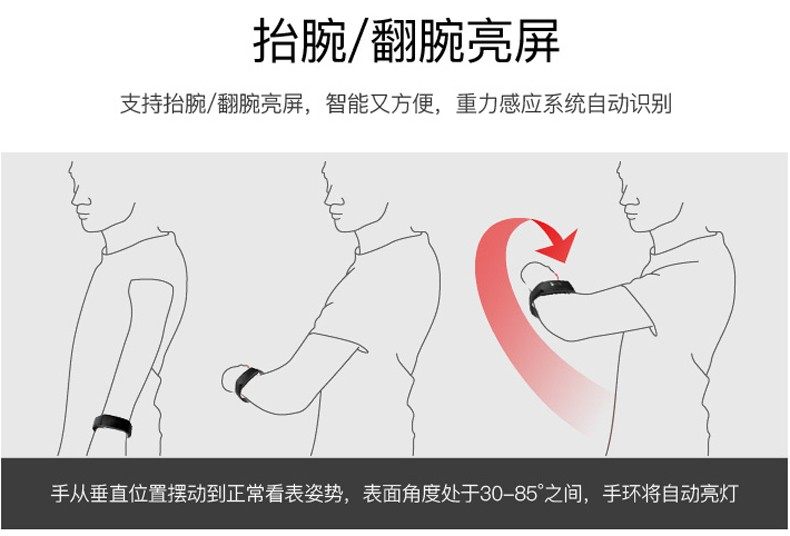 抬腕/翻腕亮屏

支持抬腕/翻腕亮屏，智能又方便，重力感应系统自动识别

手从垂直位置摆动到正常看表姿势，表面角度处于30-85°之间，手环将自动亮灯