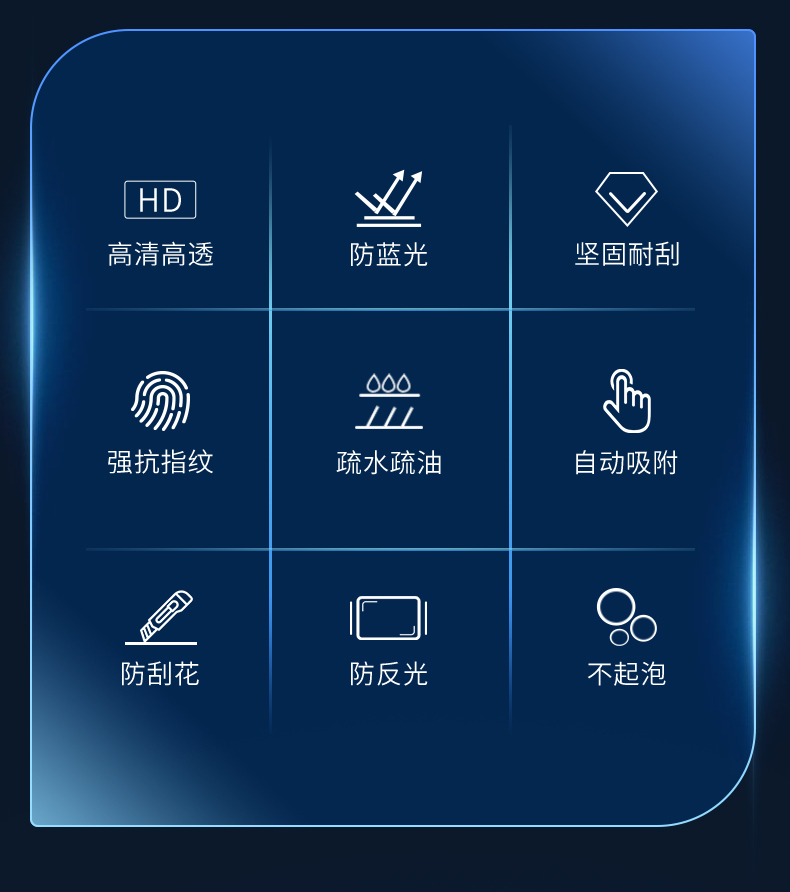 HD
高清高透

防蓝光

坚固耐刮

强抗指纹

疏水疏油

自动吸附

防刮花

防反光

不起泡