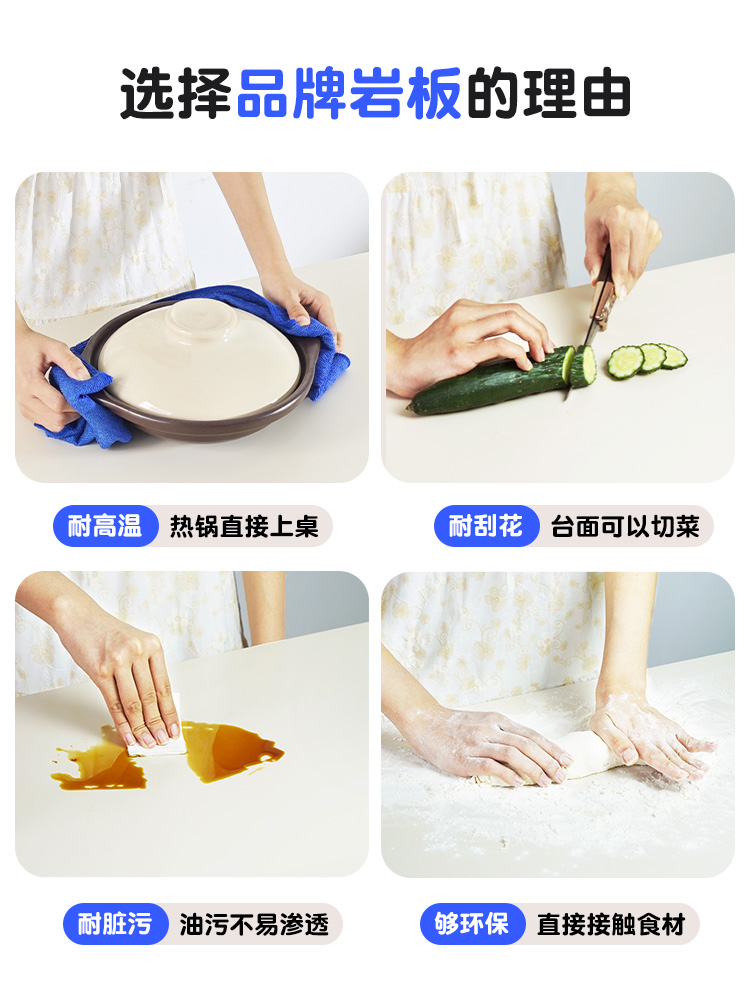 选择品牌岩板的理由

耐高温 热锅直接上桌

耐刮花 台面可以切菜

耐脏污 油污不易渗透

够环保 直接接触食材