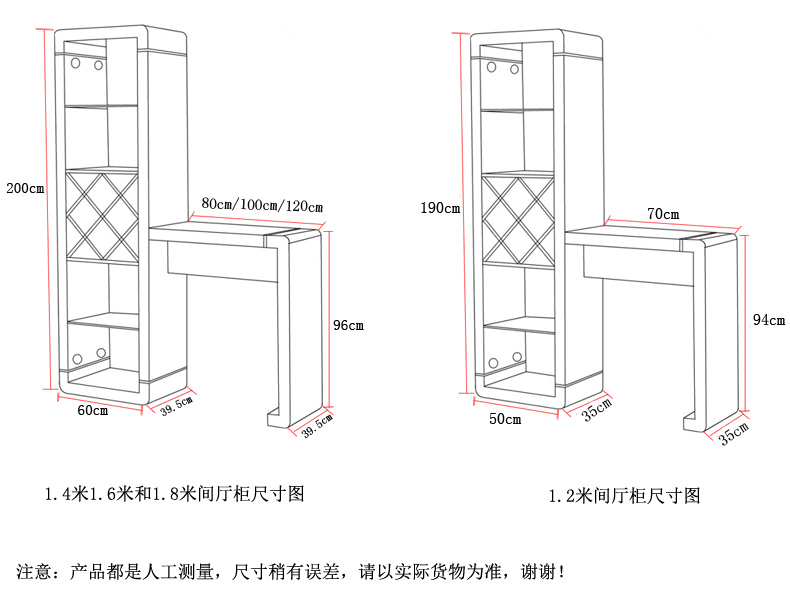 200cm

80cm/100cm/120cm

96cm

60cm

39.5cm

39.5cm

1.4米1.6米和1.8米间厅柜尺寸图

190cm

70cm

94cm

50cm

35cm

35cm

1.2米间厅柜尺寸图

注意：产品都是人工测量，尺寸稍有误差，请以实际货物为准，谢谢！