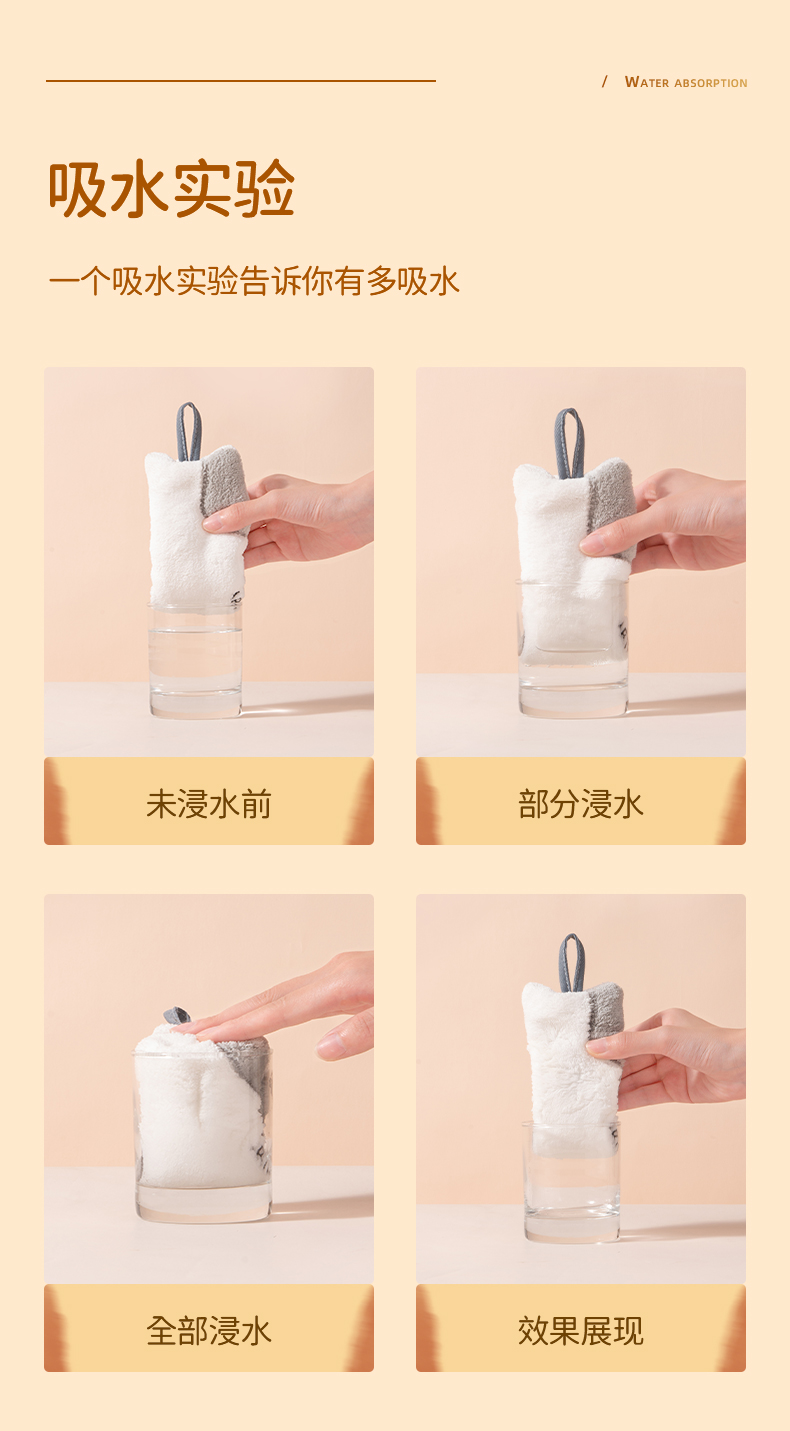 / WATER ABSORPTION

吸水实验

一个吸水实验告诉你有多吸水

未浸水前

部分浸水

全部浸水

效果展现